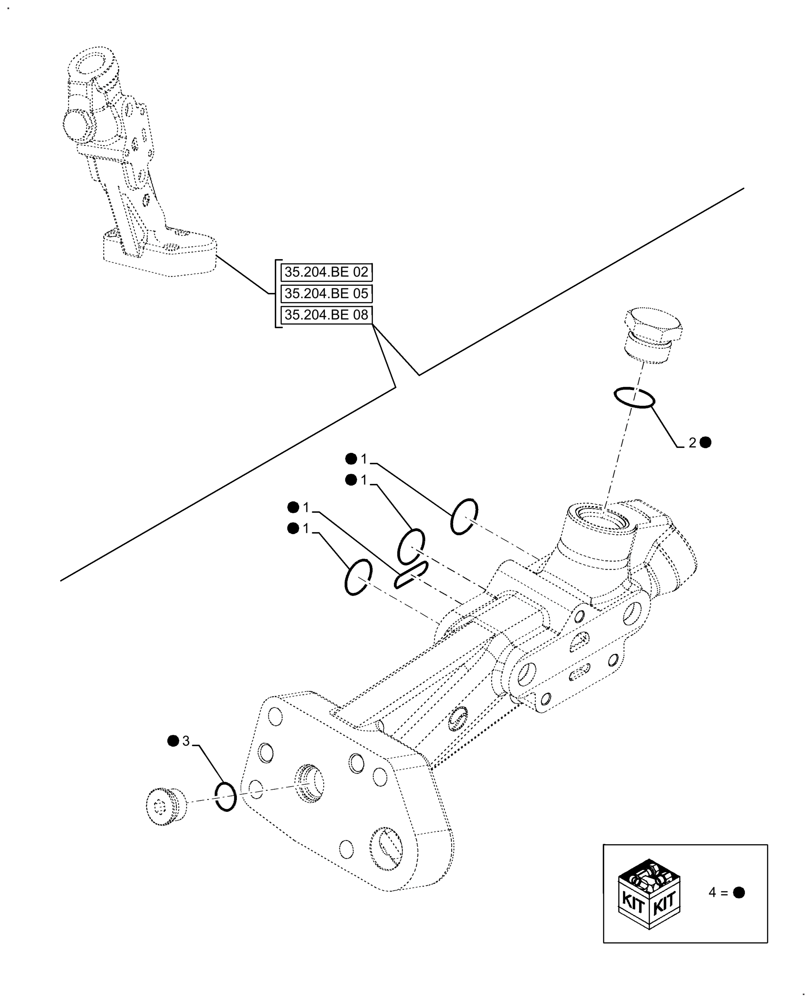 35.204.BE 02
35.204.BE 05
35.204.BE 08

2 ●
● 1
● 1
● 1
● 1
● 3

KIT KIT
4 = ●