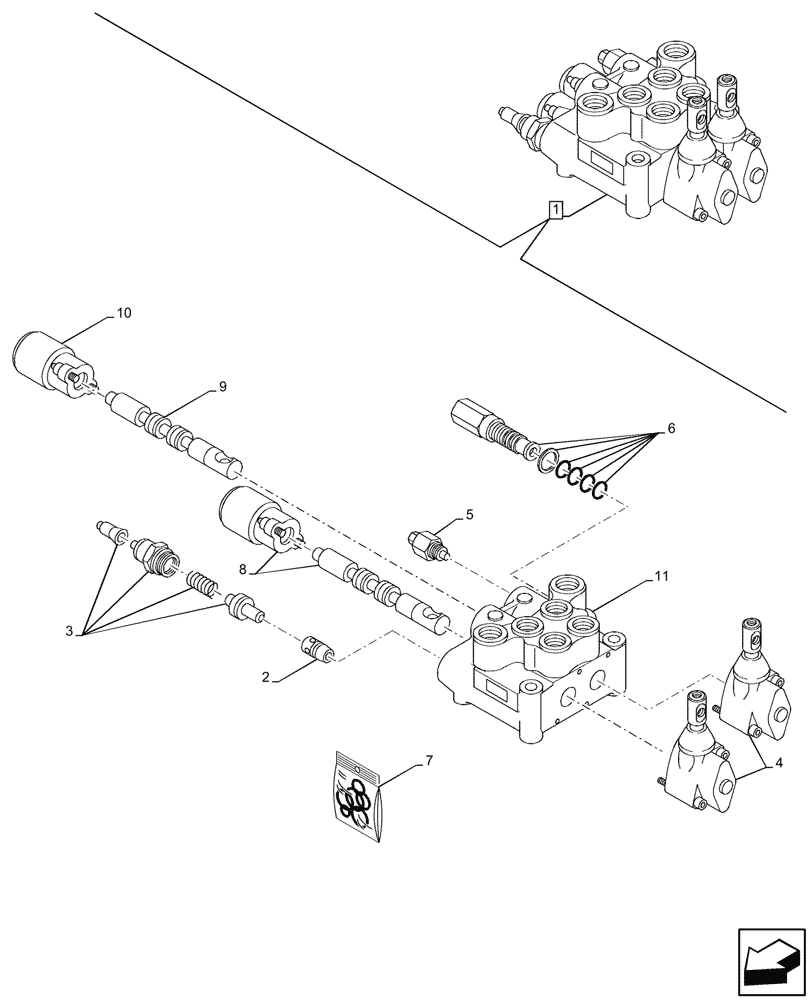 1
10
9
6
5
8
11
3
2
4
7