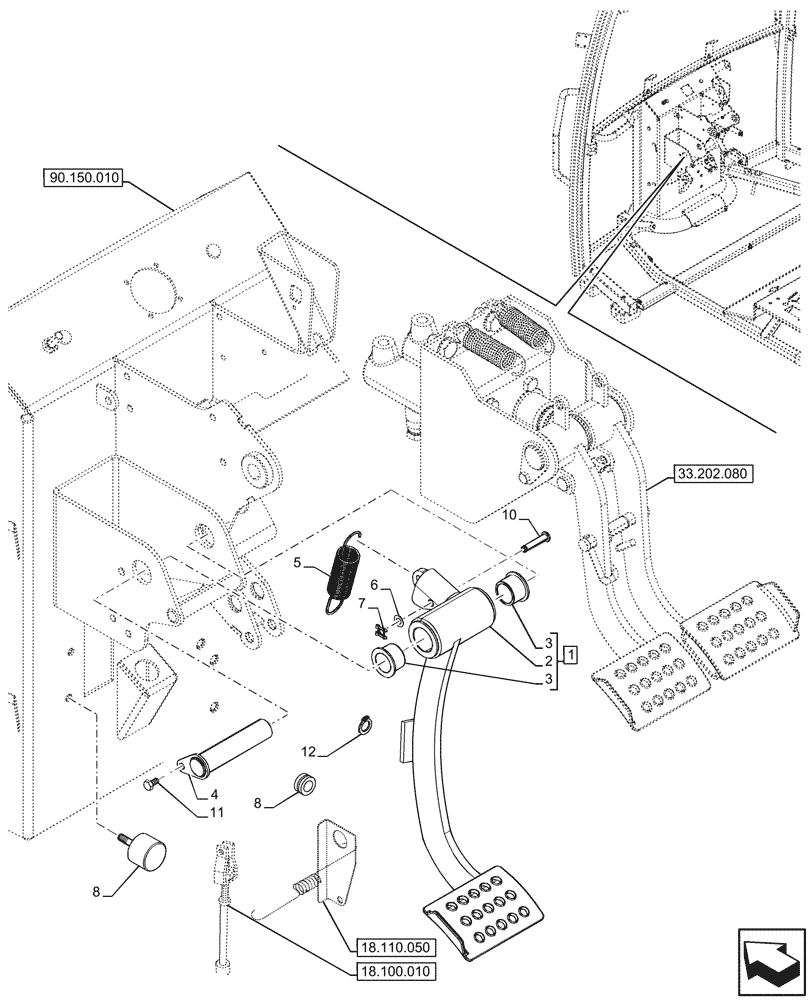 90.150.010
33.202.080
10
5
6
7
3
2
3
1
12
4
11
8
8
18.110.050
18.100.010