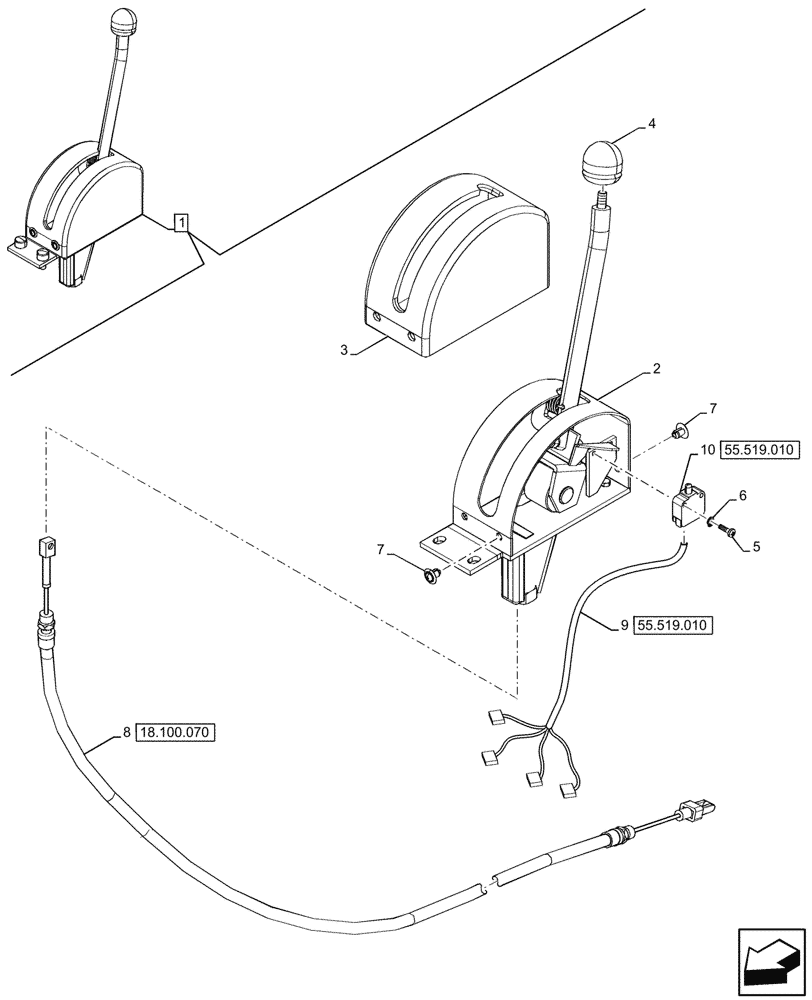 1
4
3
2
7
10 55.519.010
6
5
7
9 55.519.010
8 18.100.070