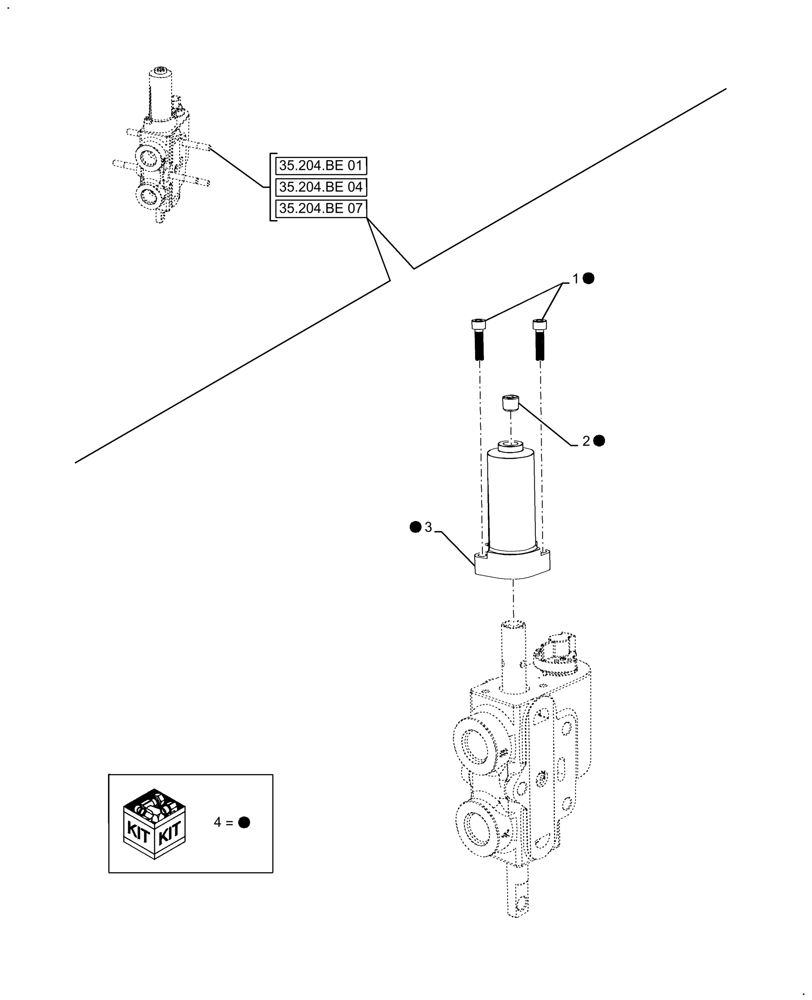 35.204.BE 01
35.204.BE 04
35.204.BE 07

1 ●

2 ●

● 3

KIT KIT

4 = ●