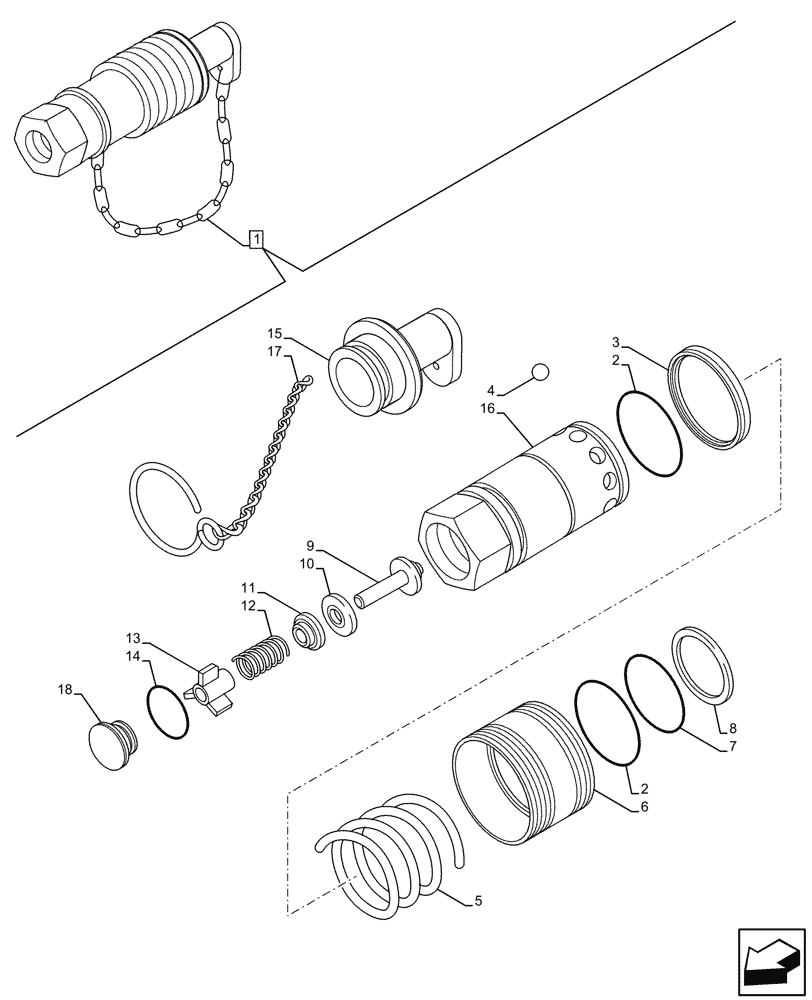 1
15
17
3
2
4
16
9
10
11
12
13
14
18
8
7
2
6
5