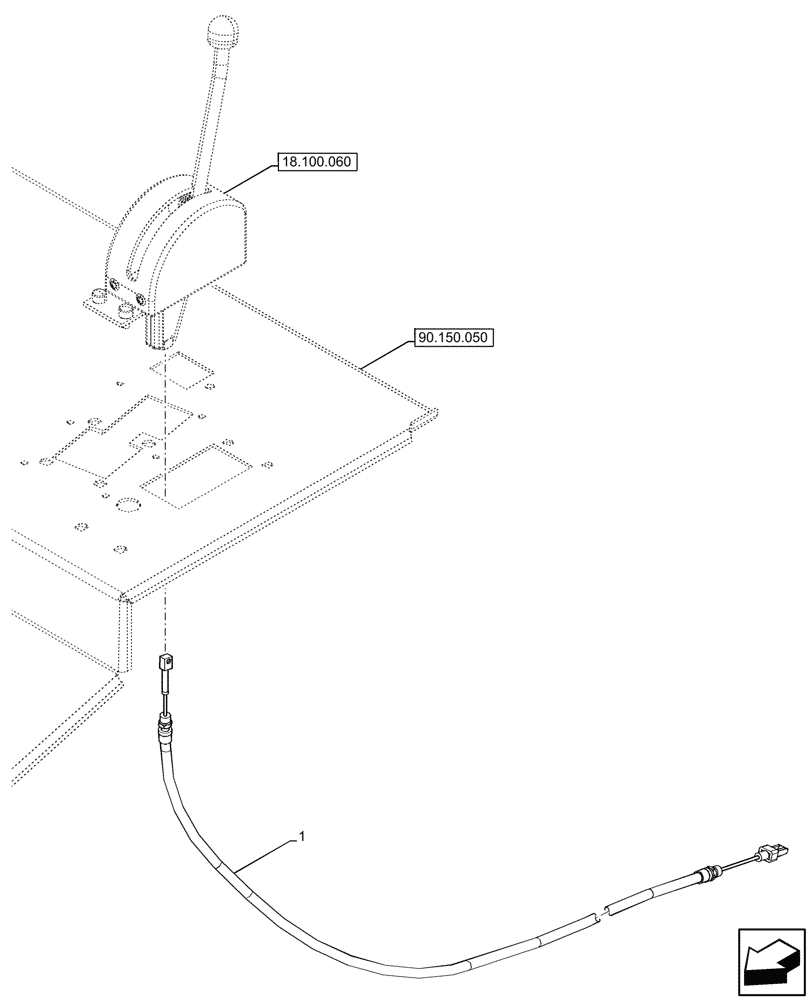 18.100.060

90.150.050

1