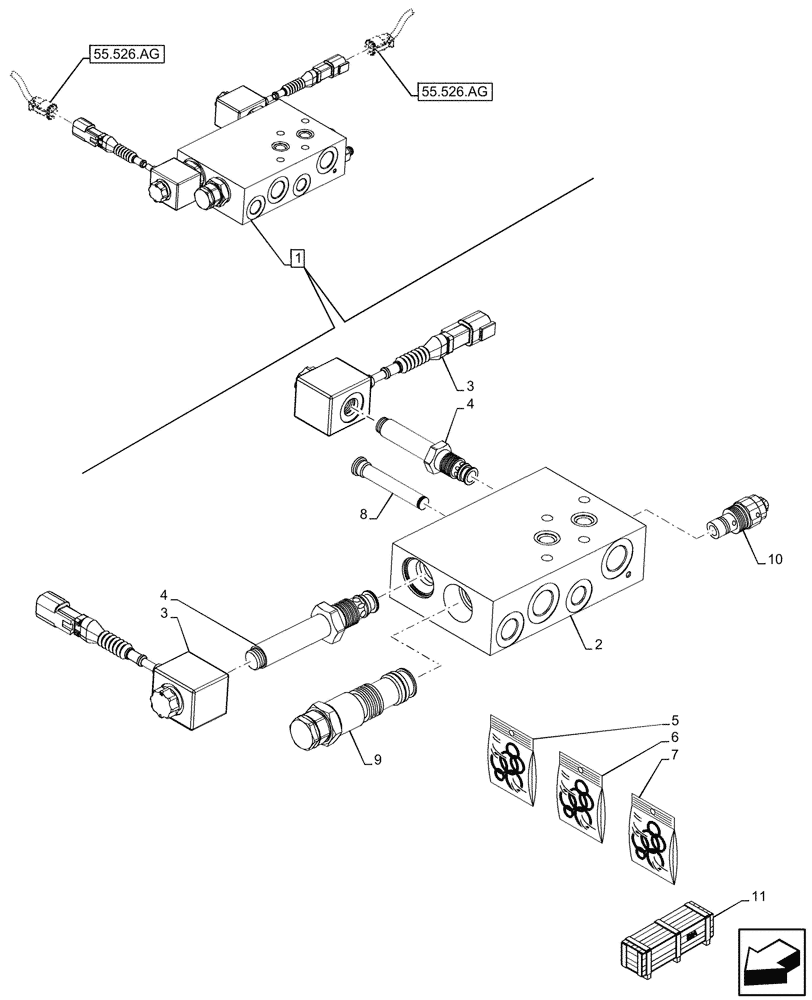 55.526.AG
55.526.AG
1
3
4
8
10
4
3
2
9
5
6
7
11