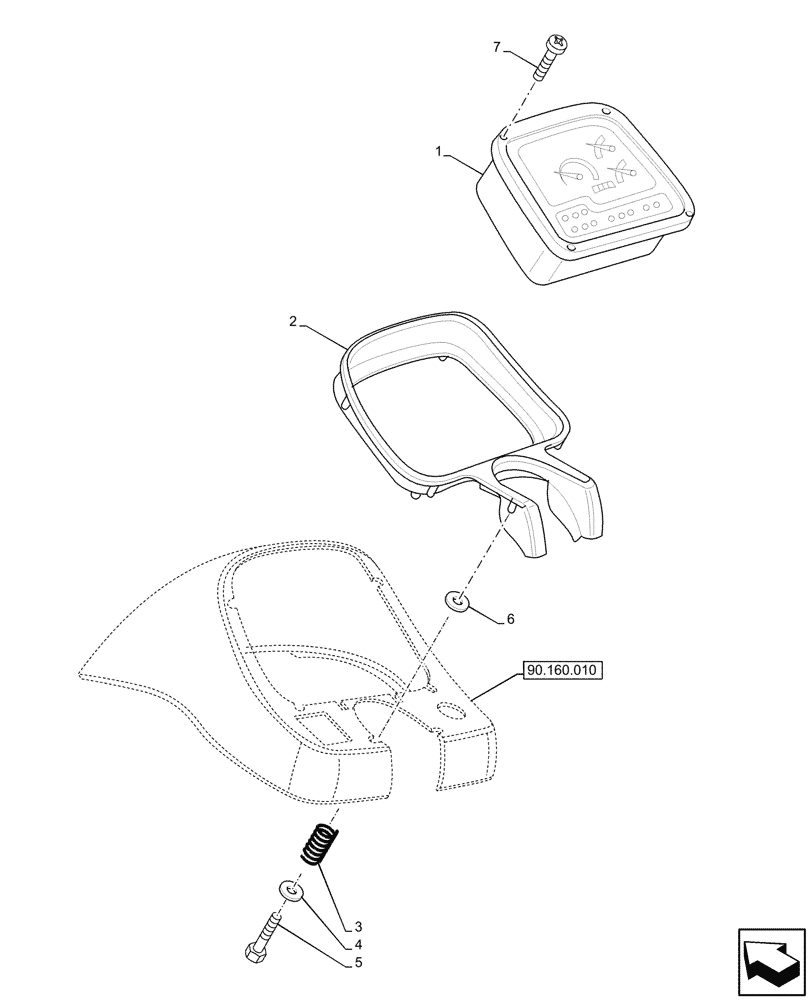 7
1
2
6
90.160.010
3
4
5