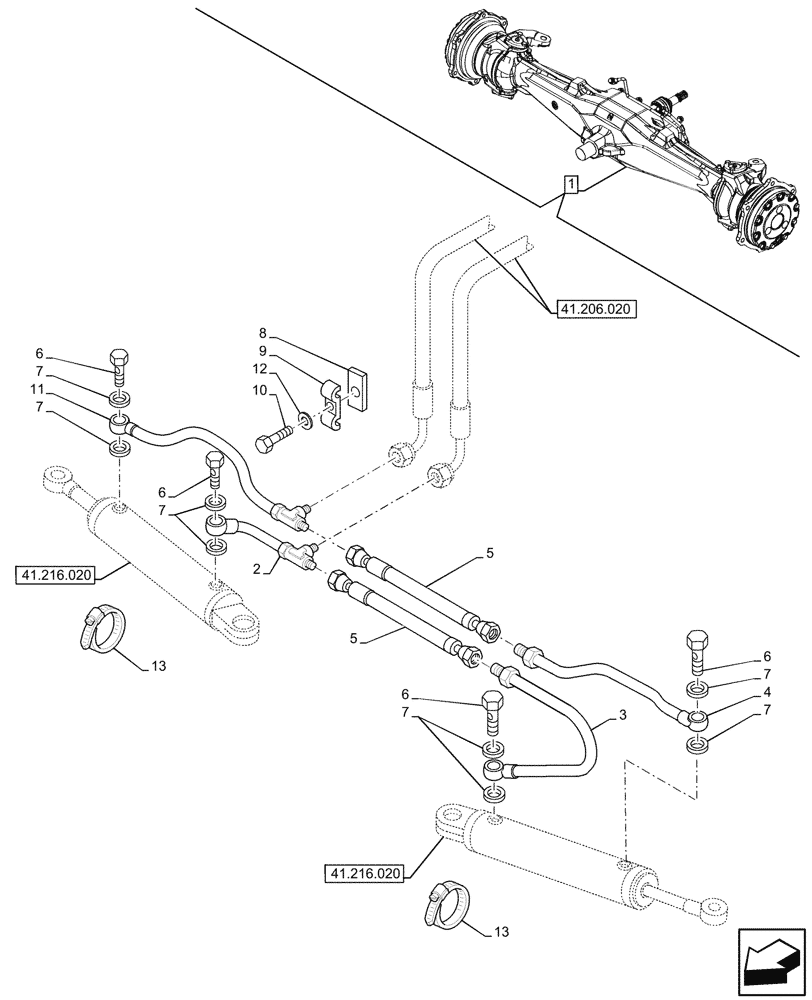 1

41.206.020

8
9
12
10
6
7
11
7
6
7
2
41.216.020
13
5
5
6
7
4
7
6
7
3
41.216.020
13