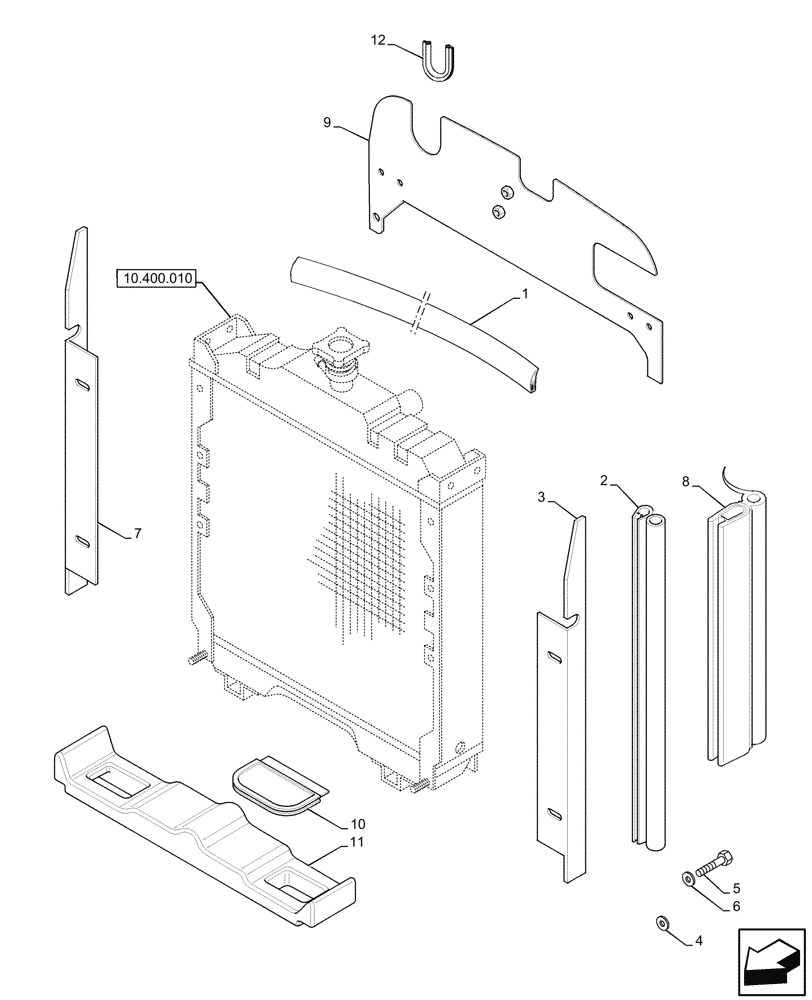 12
9
10.400.010
1
7
3
2
8
10
11
5
6
4