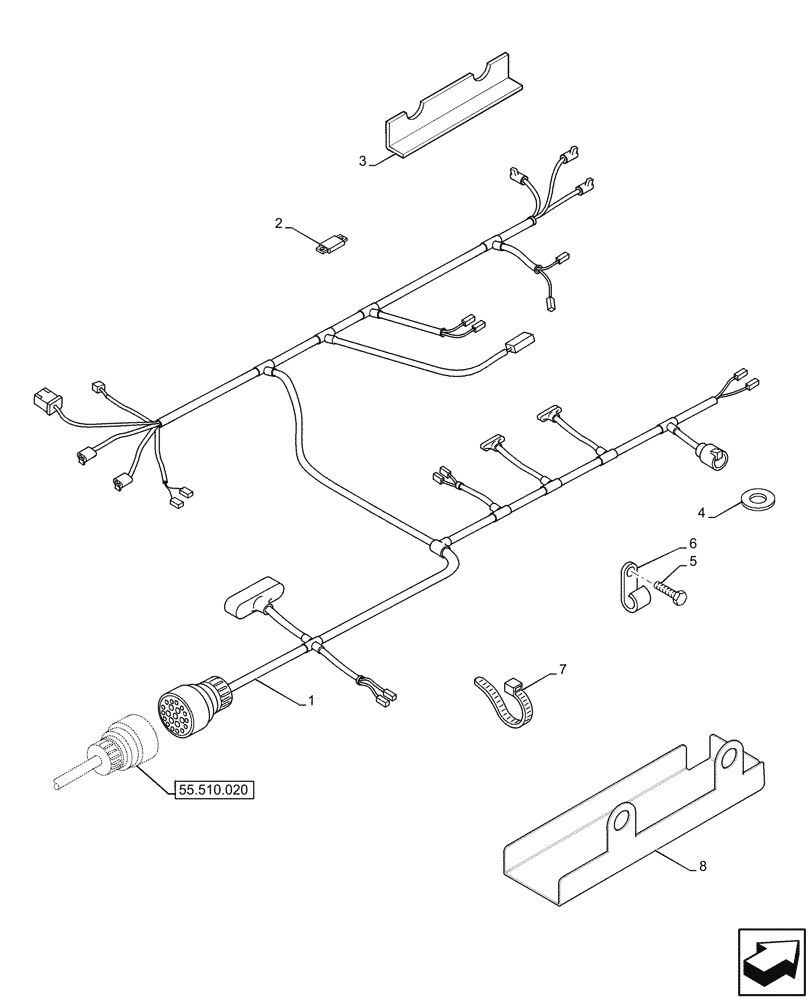 3
2
4
6
5
7
1
55.510.020
8