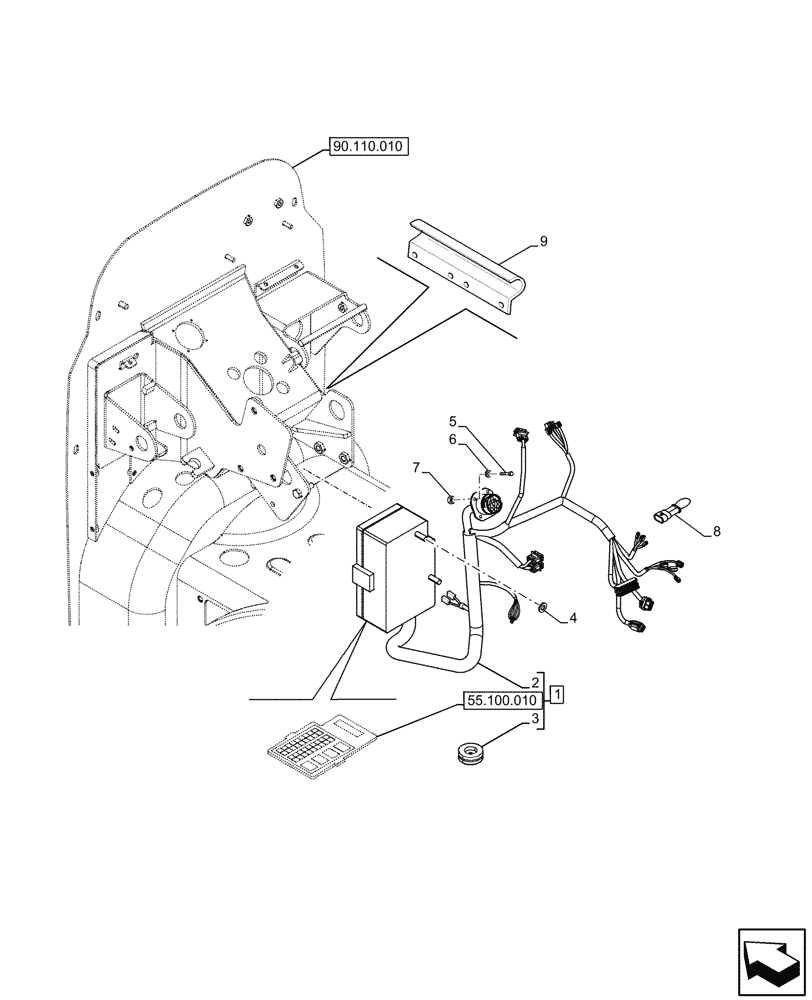 90.110.010

9

5

6

7

8

4

2

55.100.010

1

3