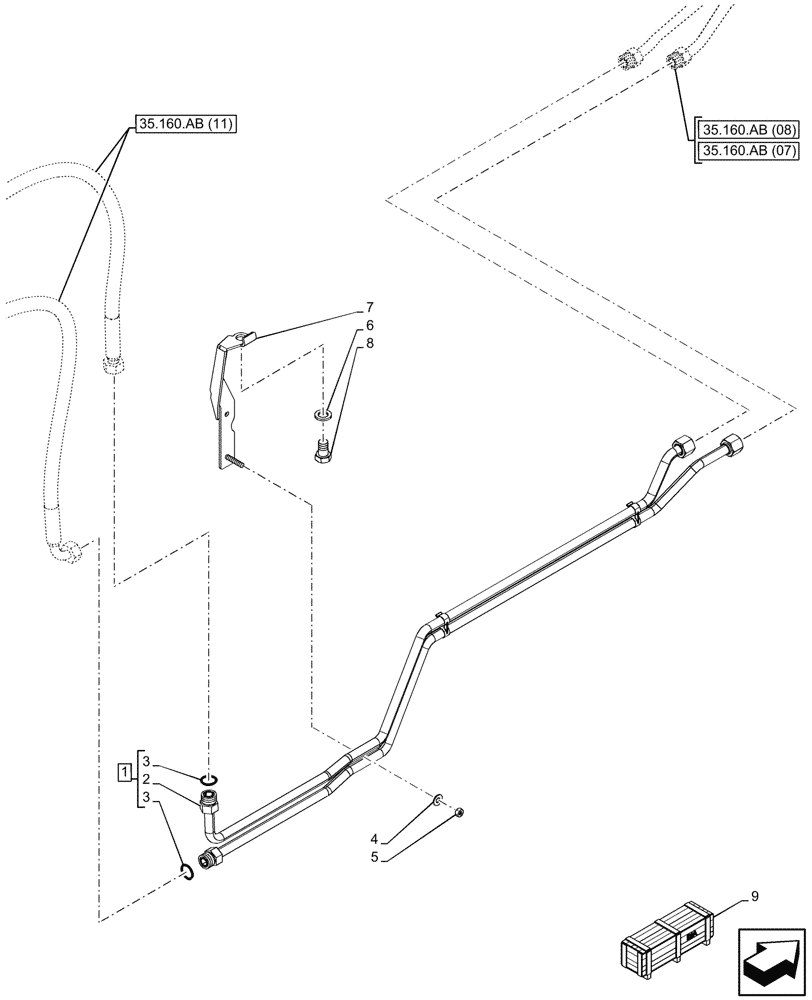 35.160.AB (11)

35.160.AB (08)
35.160.AB (07)

7
6
8

1
3
2
3

4
5

9