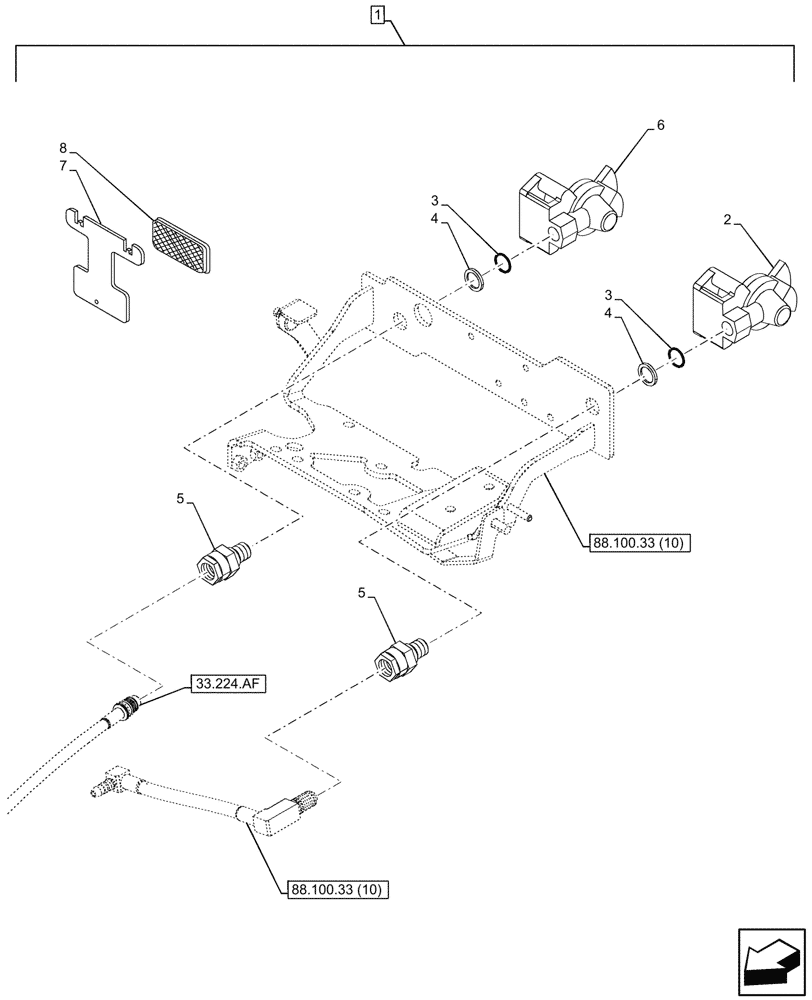 1

8
7

6

3
4

2

3
4

5

88.100.33 (10)

5

33.224.AF

88.100.33 (10)