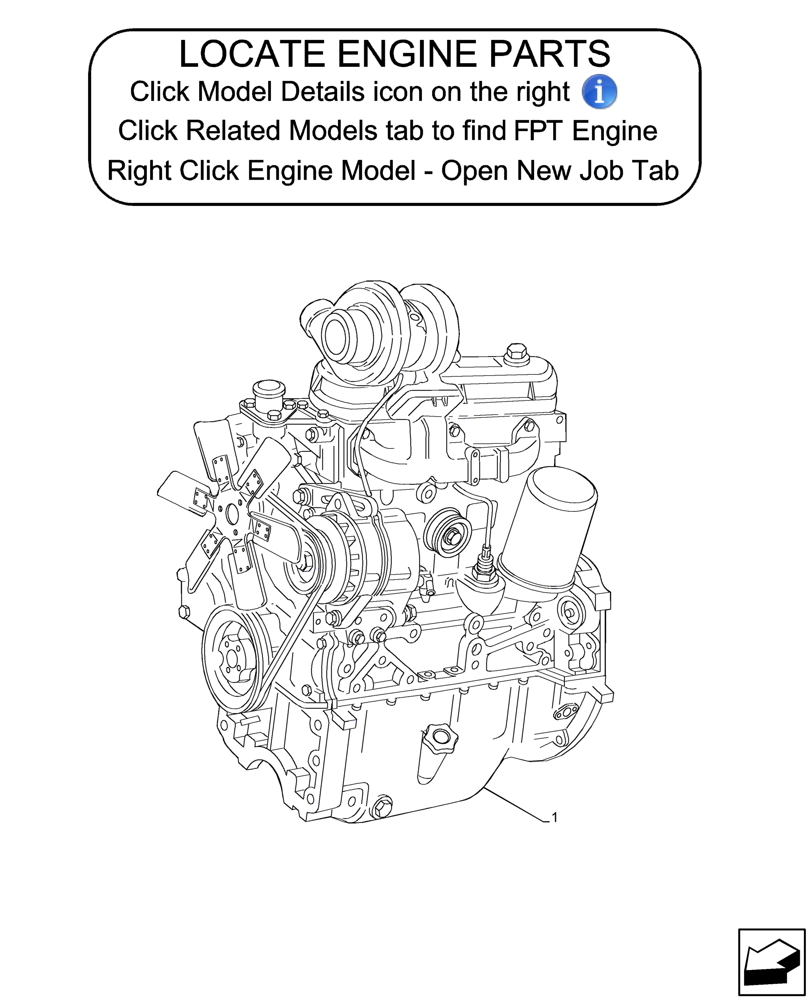 LOCATE ENGINE PARTS
Click Model Details icon on the right
Click Related Models tab to find FPT Engine
Right Click Engine Model - Open New Job Tab

1