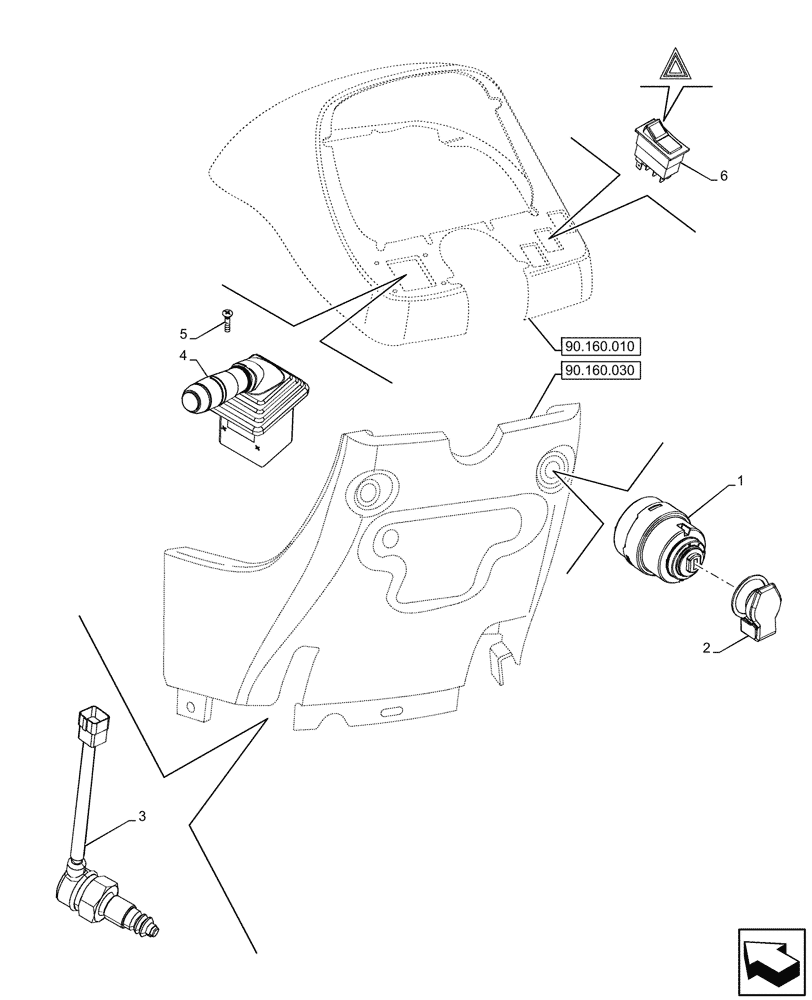 6
5
4
90.160.010
90.160.030
1
2
3