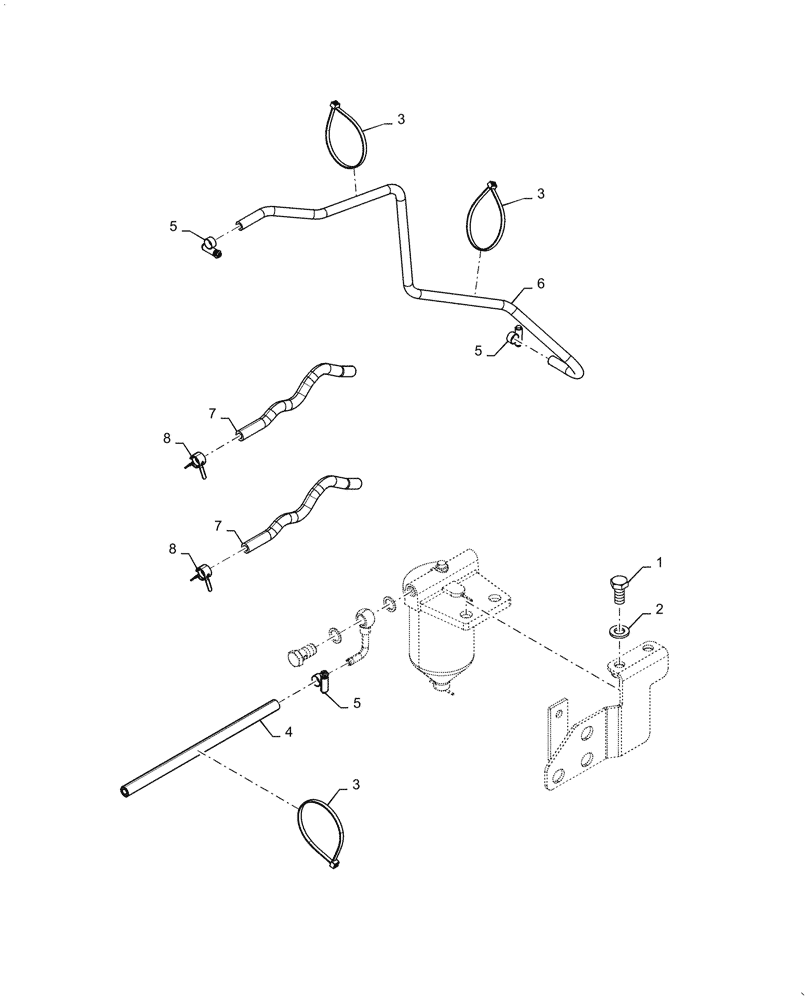 3
3
5
6
5
7
8
7
8
1
2
5
4
3