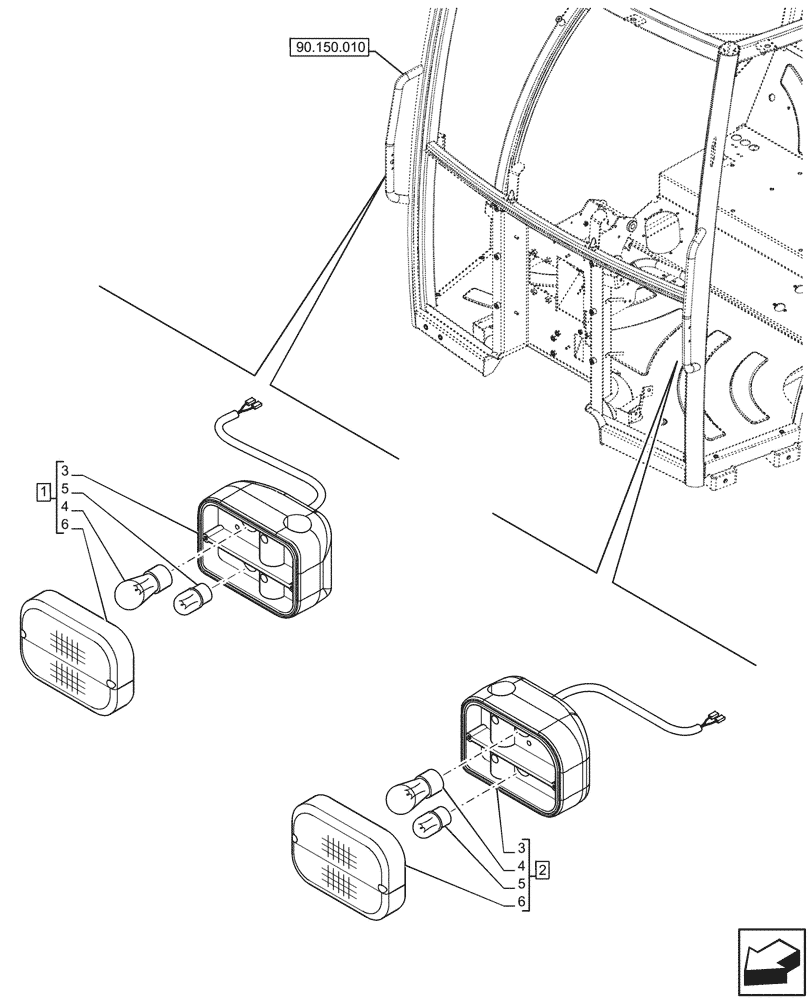 90.150.010

1
3
5
4
6

3
4
5
6
2