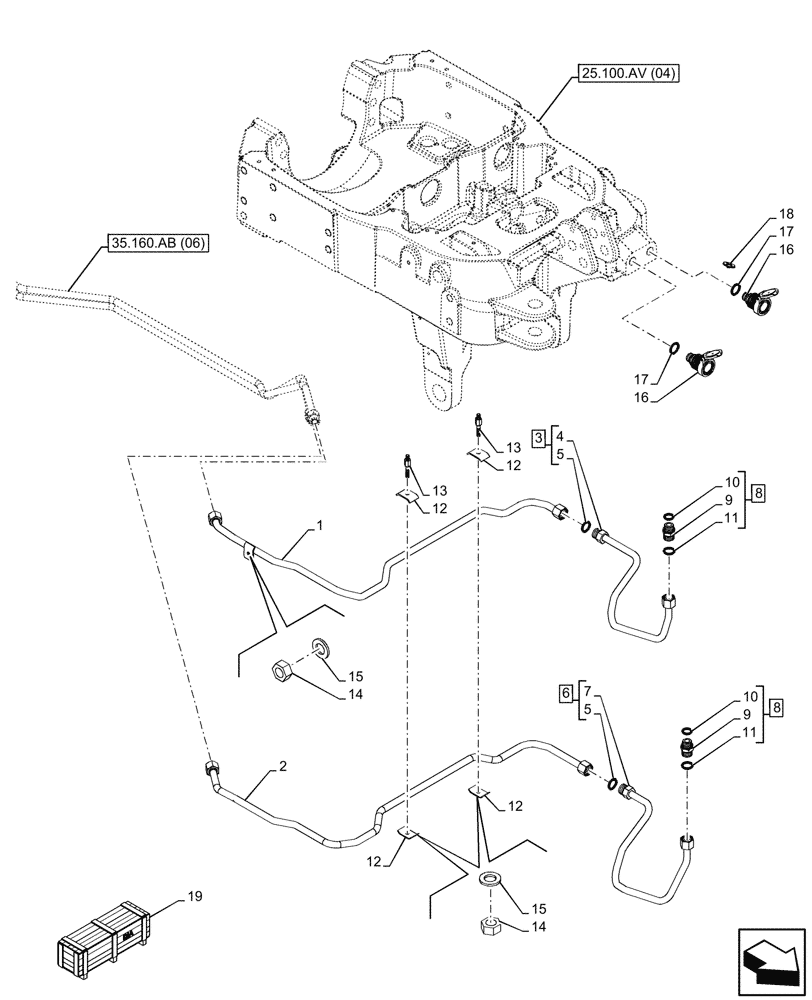 25.100.AV (04)

35.160.AB (06)

18
17
16

17
16

13
12

13
12

3
4
5

10
9
11
8

1

15
14

6
7
5

10
9
11
8

2

12

12

15
14

19