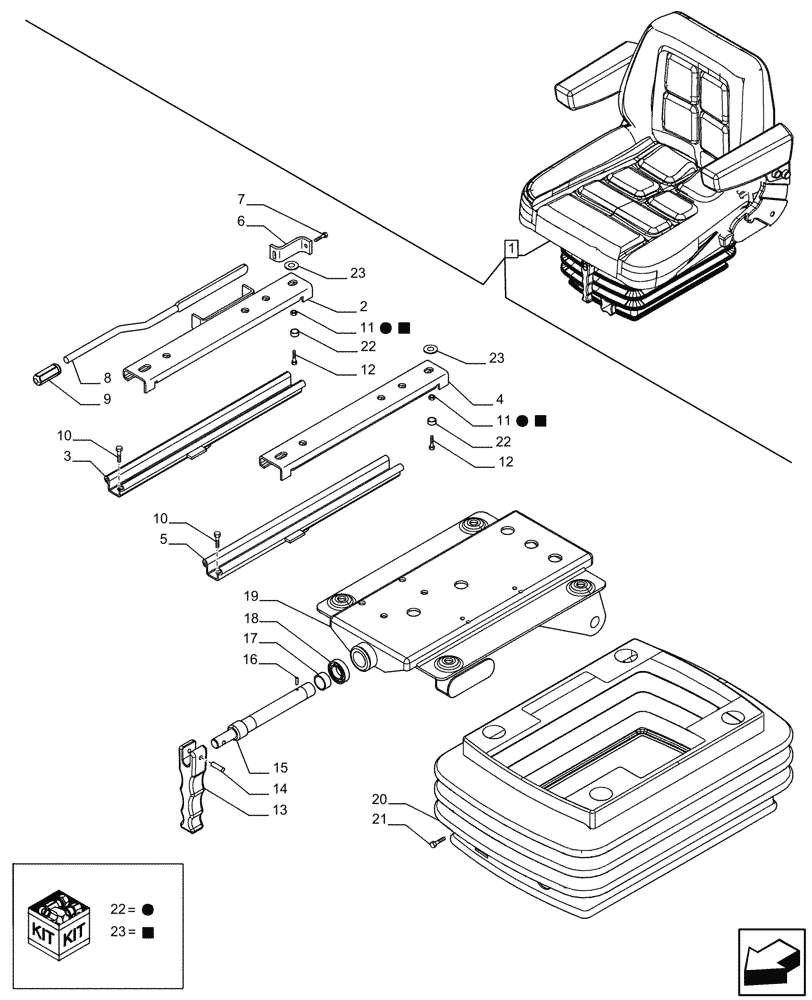 1
7
6
23
2
11 ● ■
22
12
8
9
23
4
11 ● ■
22
12
10
3
10
5
19
18
17
16
15
14
13
20
21
KIT KIT
22 = ●
23 = ■