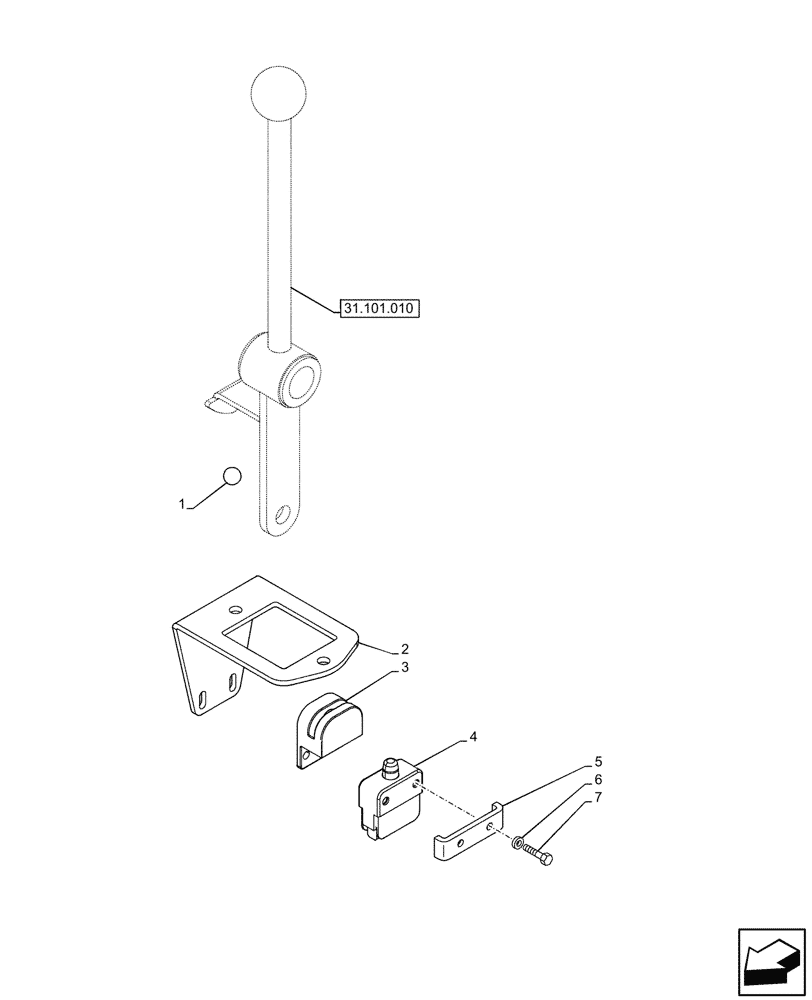 31.101.010
1
2
3
4
5
6
7