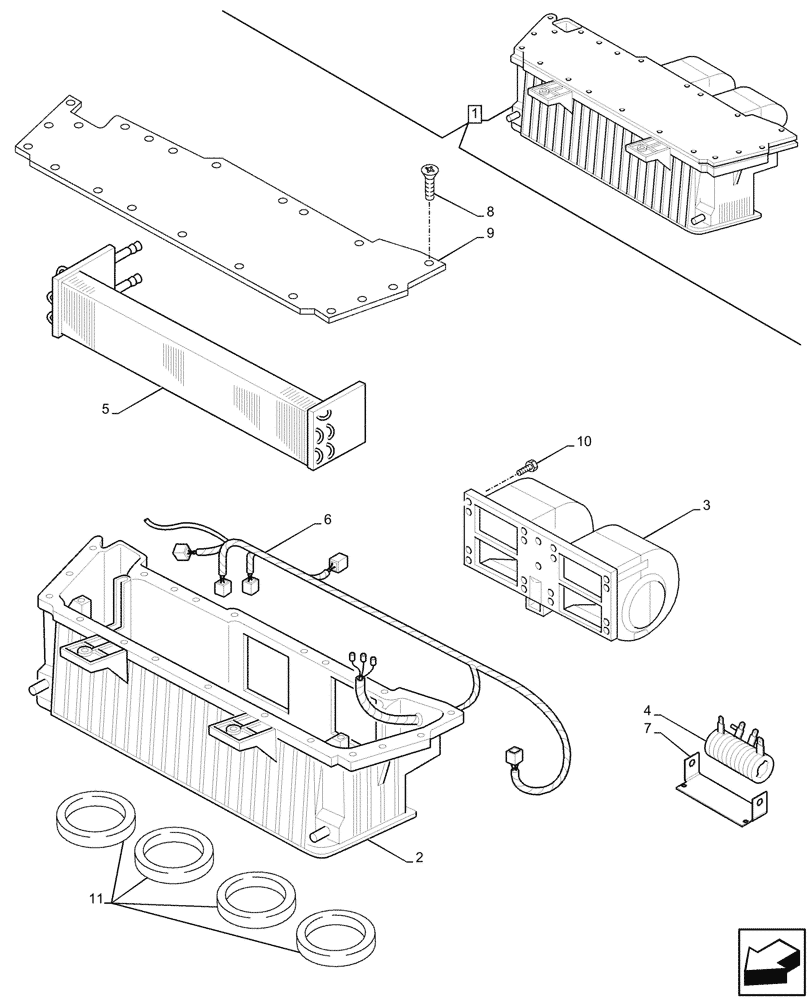 1
8
9
5
10
3
6
4
7
2
11