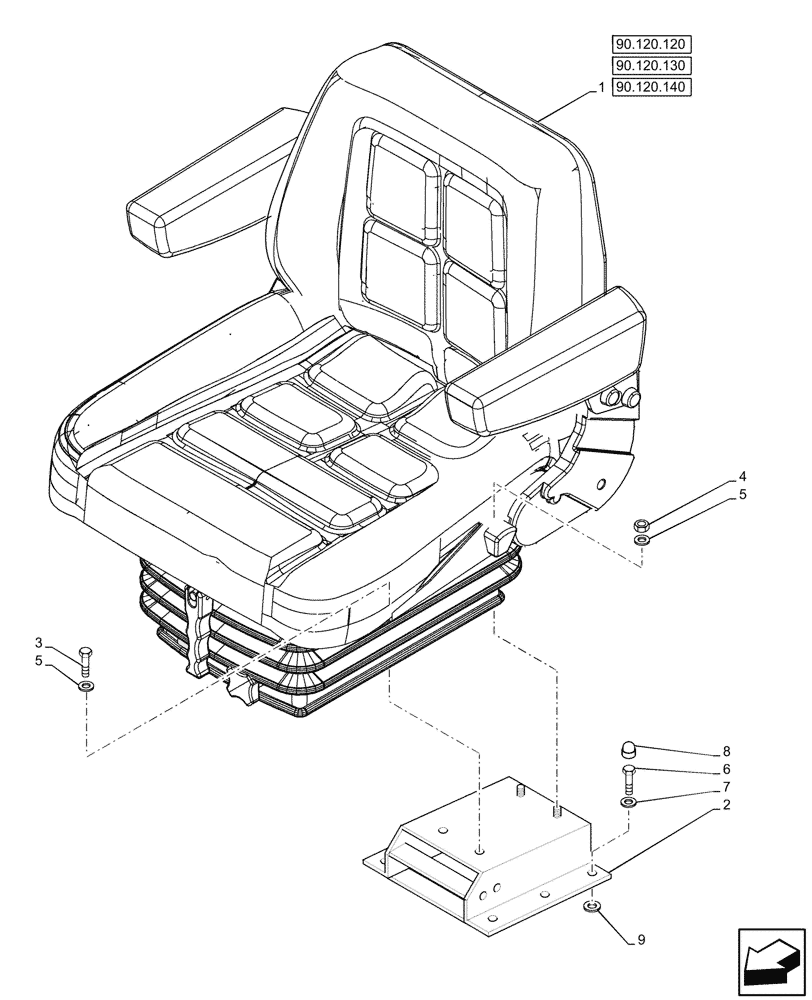 90.120.120
90.120.130
1 90.120.140
4
5
3
5
8
6
7
2
9