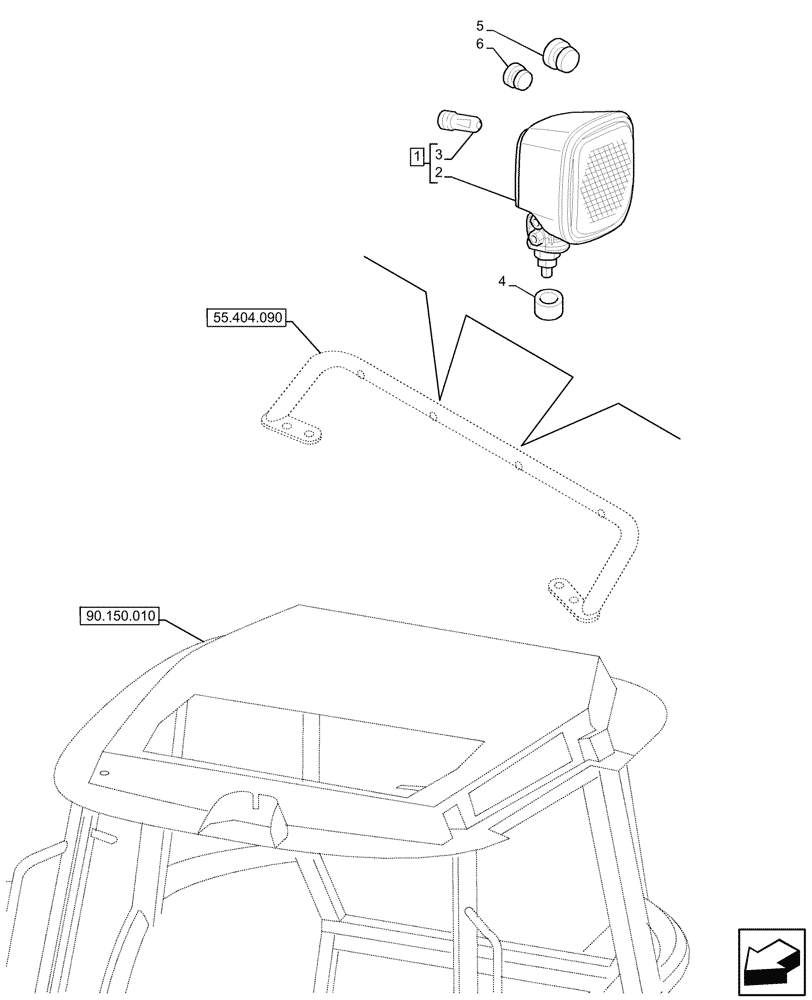 5
6
1
3
2
4
55.404.090
90.150.010