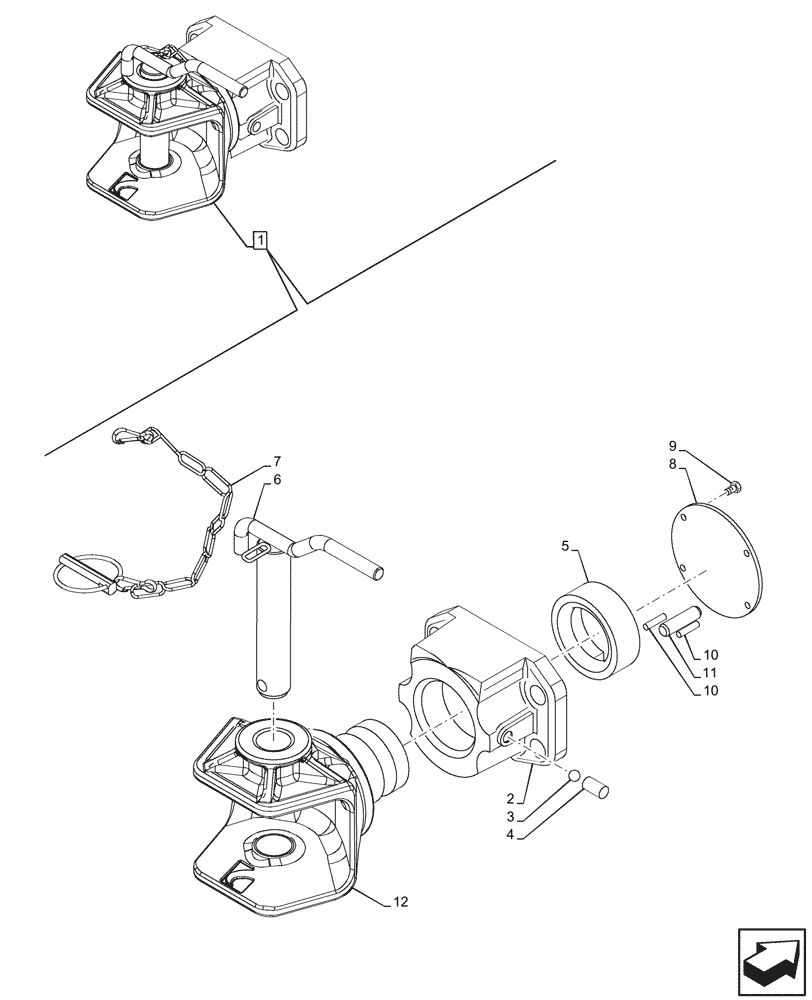 1

7
6
9
8
5
10
11
10
2
3
4
12