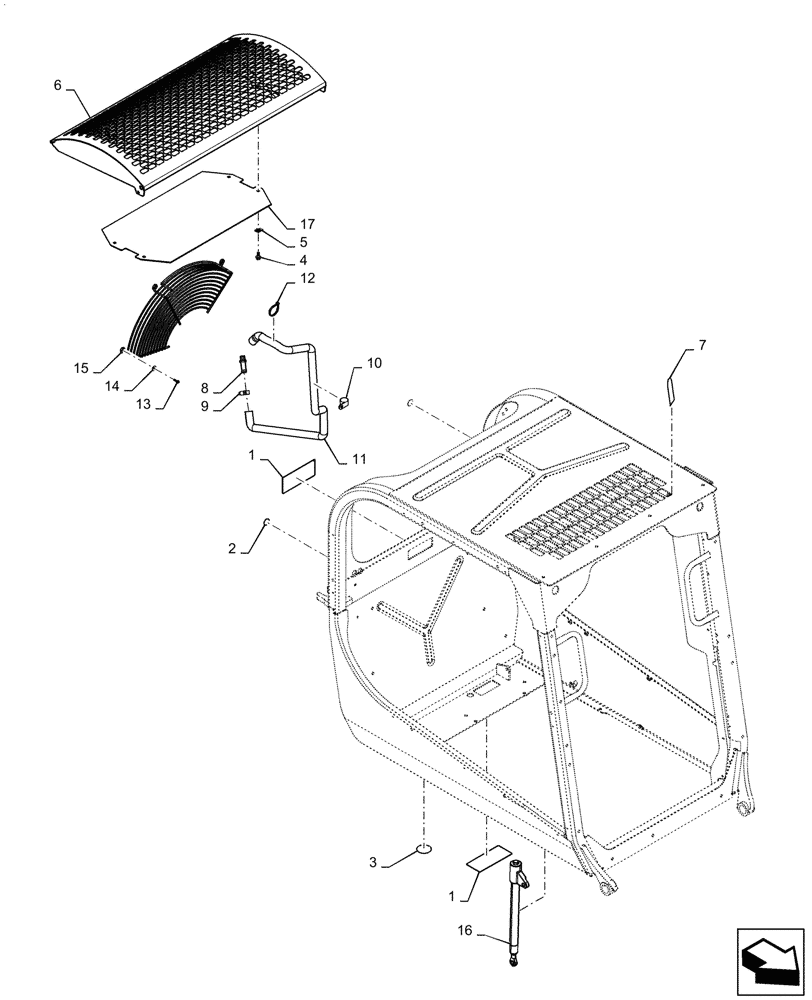 6
17
5
4
12
15
14
13
8
9
10
11
7
1
2
3
1
16