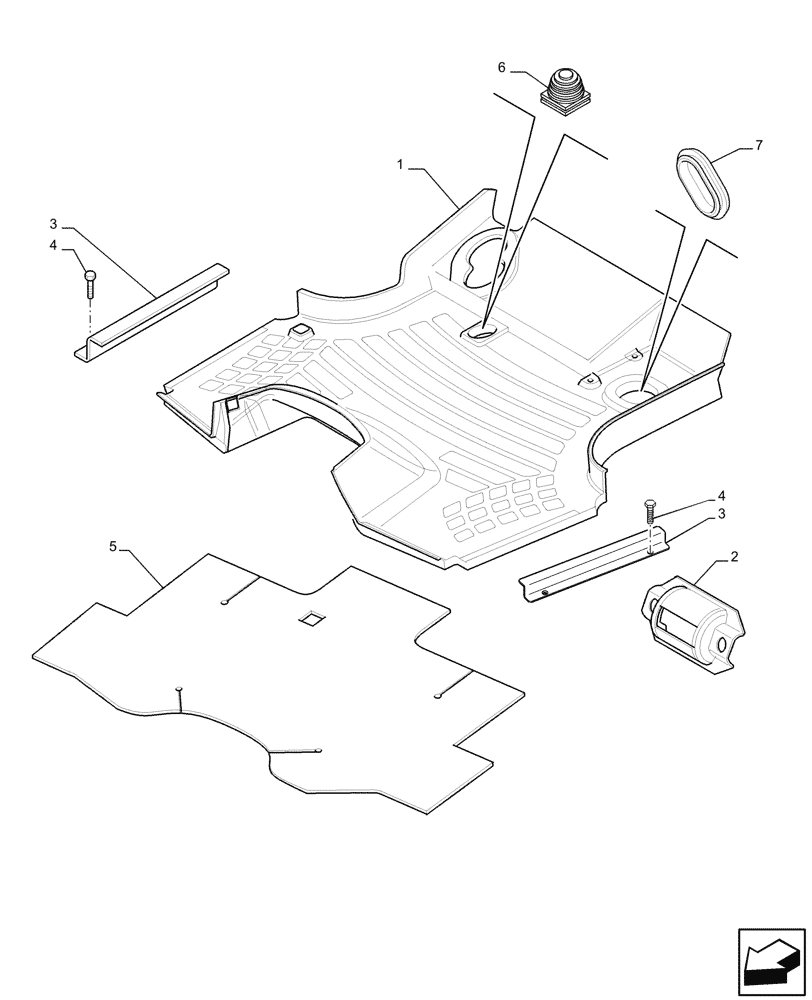 6
7
1
3
4
4
3
2
5