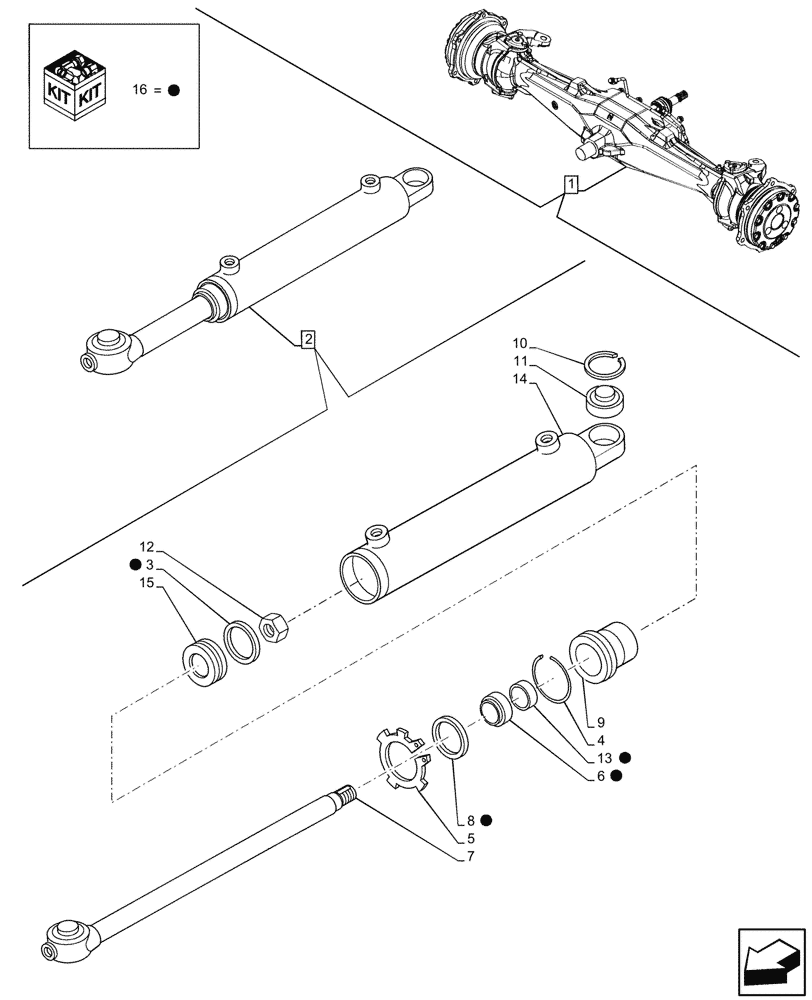 KIT KIT
16 = ●

1

2

10
11
14

12
● 3
15

9
4
13 ●
6 ●

8 ●
5
7