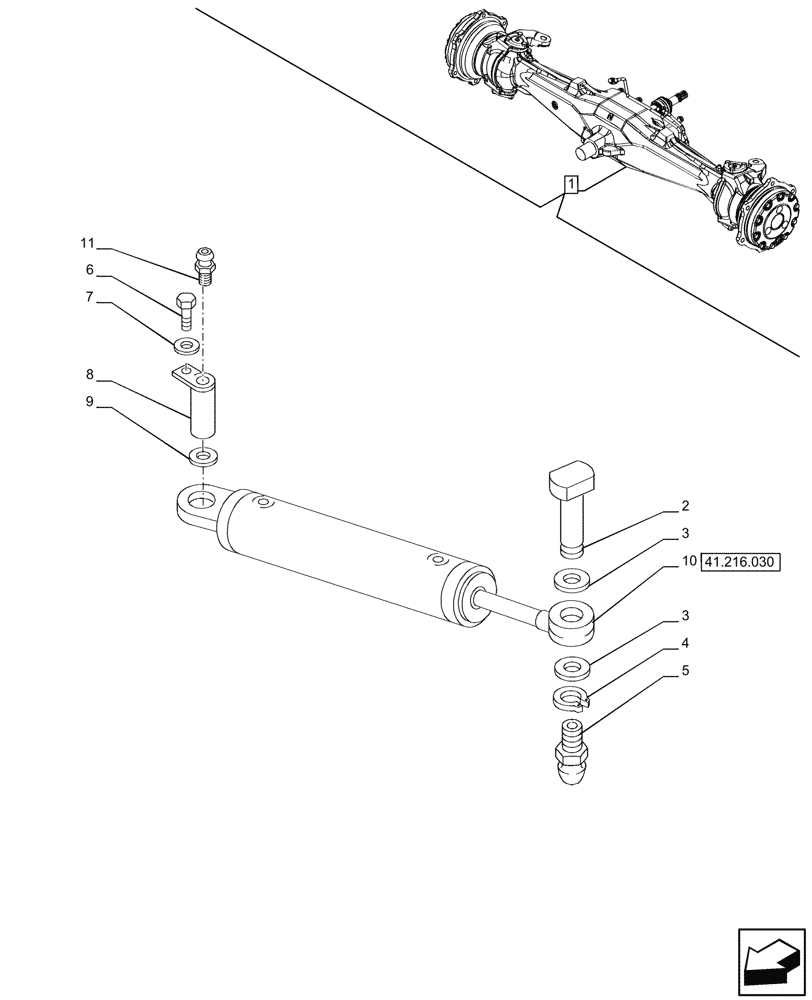 1

11
6
7
8
9

2
3
10 41.216.030
3
4
5