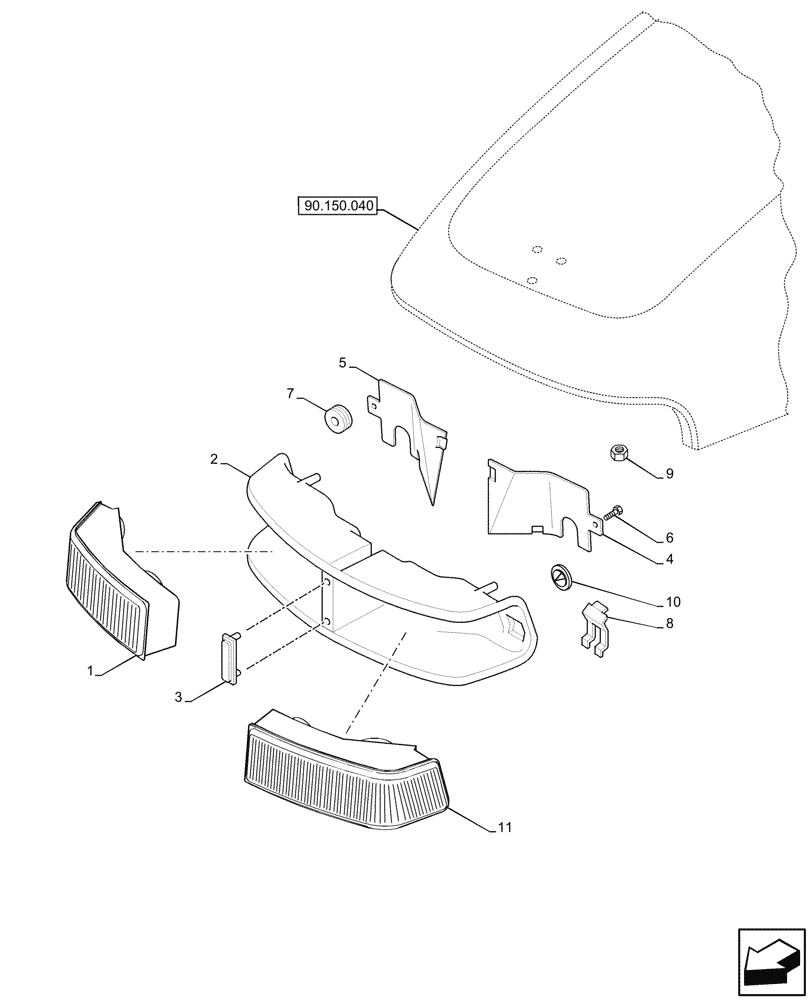 90.150.040
5
7
2
9
6
4
10
8
1
3
11