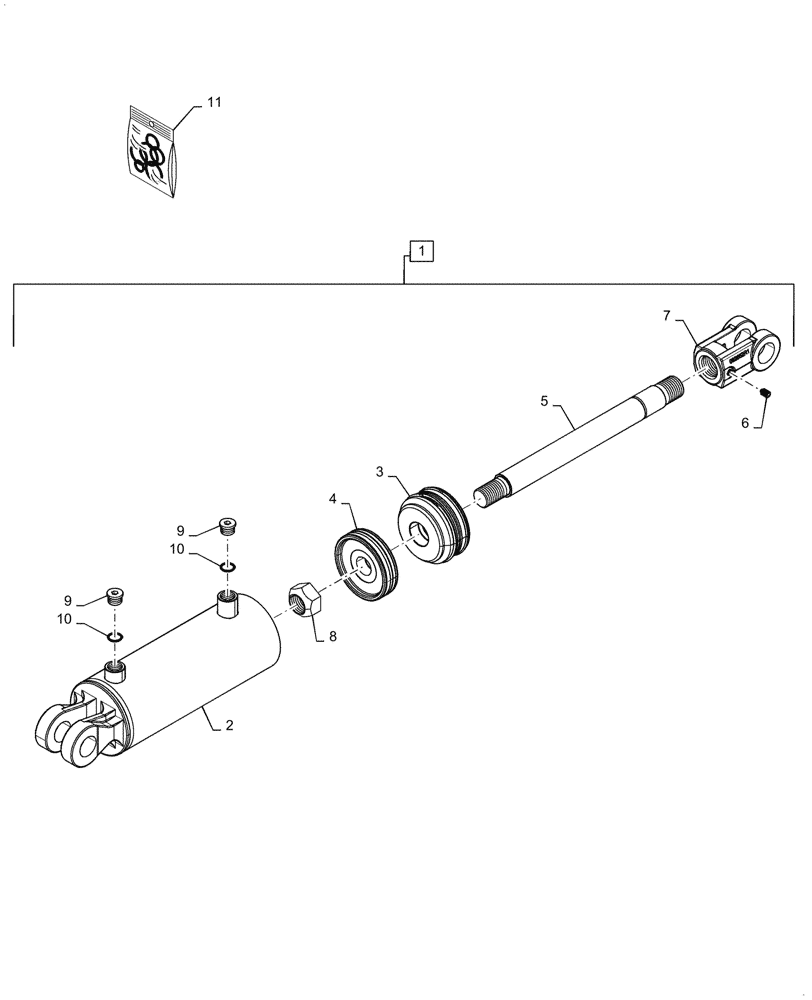 11

1

7

5

6

3

4

9

10

9

10

8

2