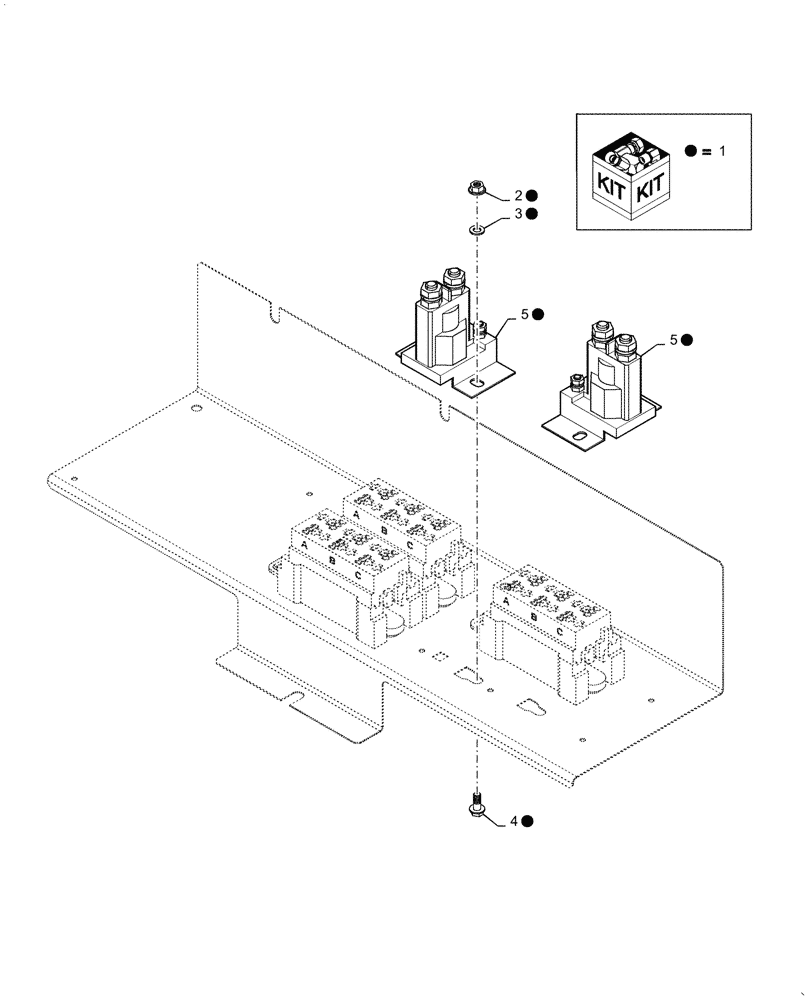 KIT KIT
● = 1

2 ●
3 ●
5 ●
5 ●

A B C
A B C
A B C

4 ●