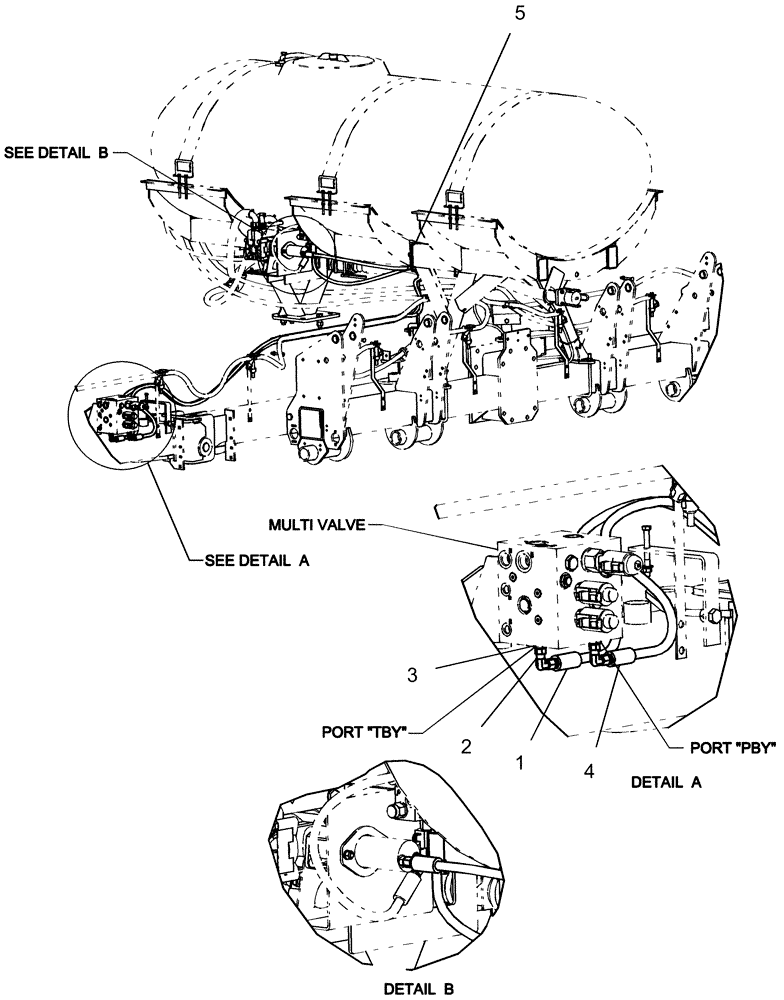 5

SEE DETAIL B

SEE DETAIL A

MULTI VALVE

3

PORT "TBY"

2

1

4

PORT "PBY"

DETAIL A

DETAIL B