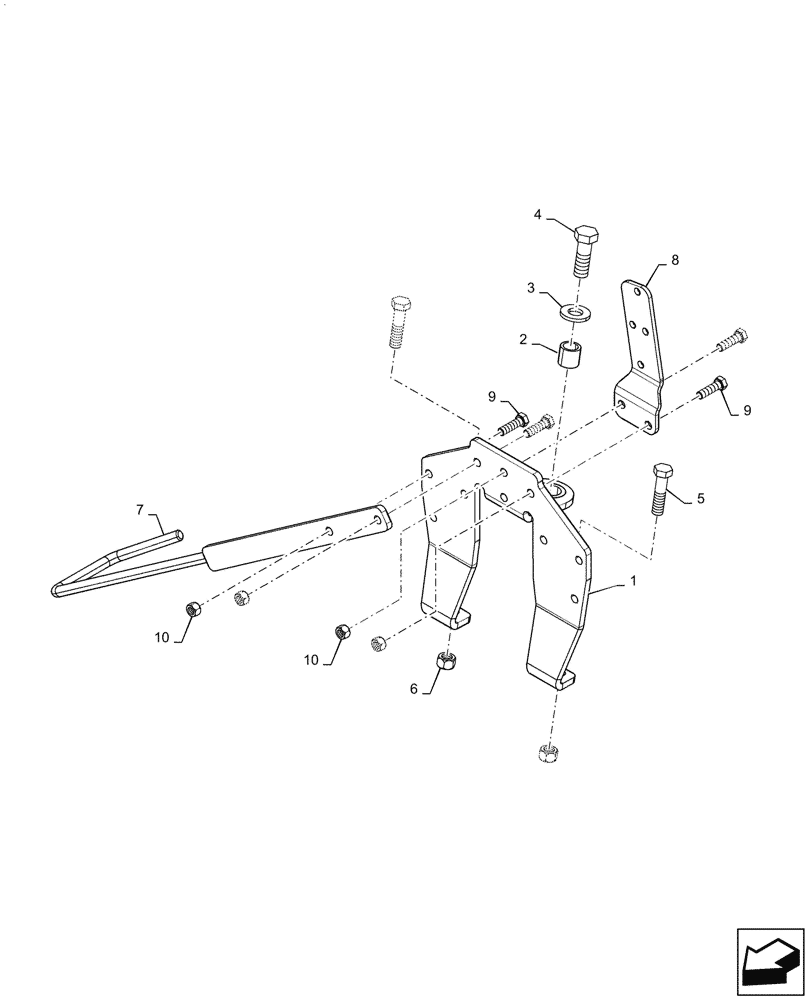 4
8
3
2
9
9
7
5
1
10
10
6