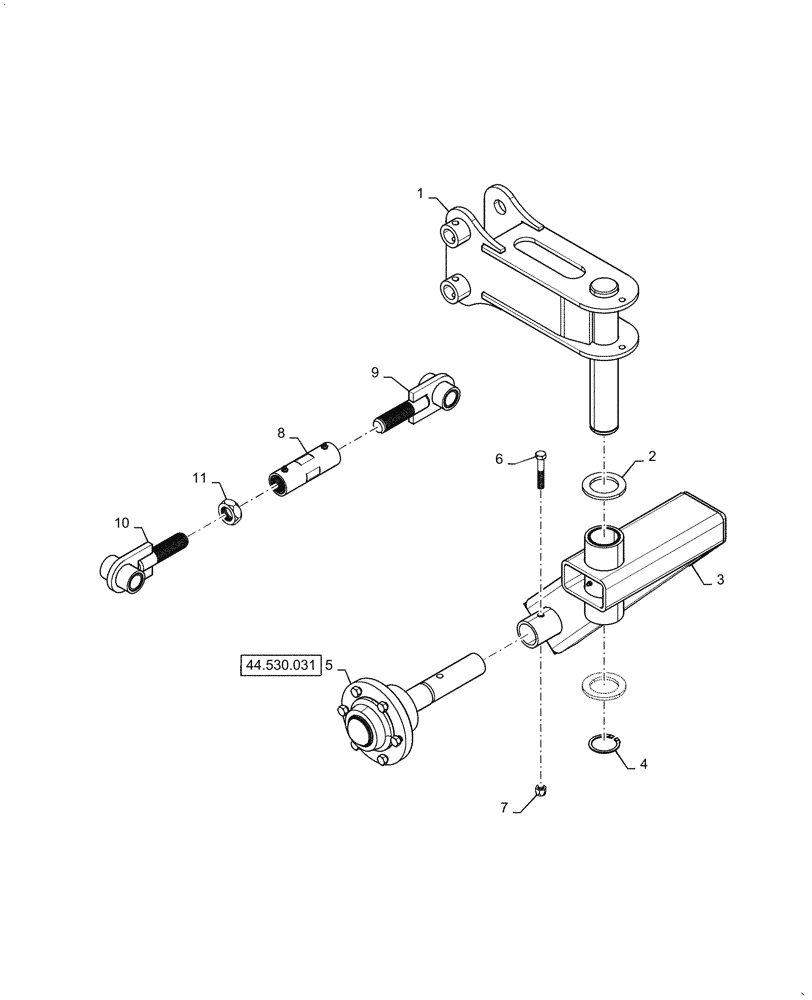 1

9

8

11

10

6

2

3

44.530.031

5

4

7