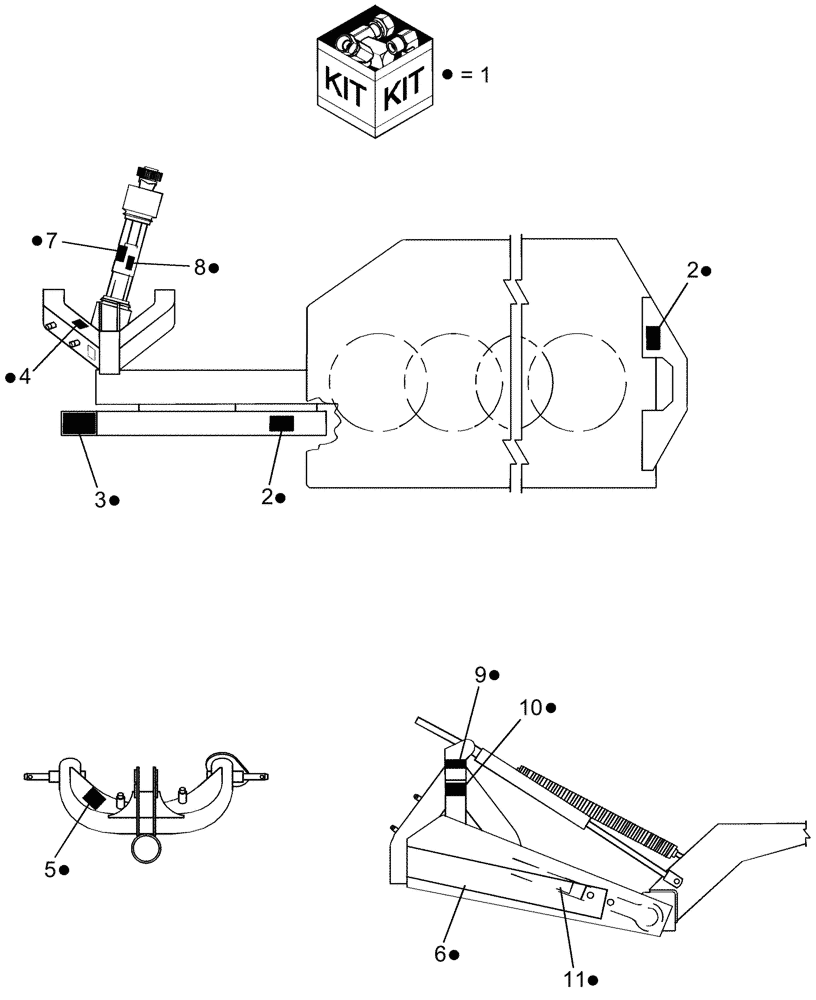 KIT KIT
● = 1

●7
8●
2●
●4
3●
2●

9●
10●
5●
6●
11●