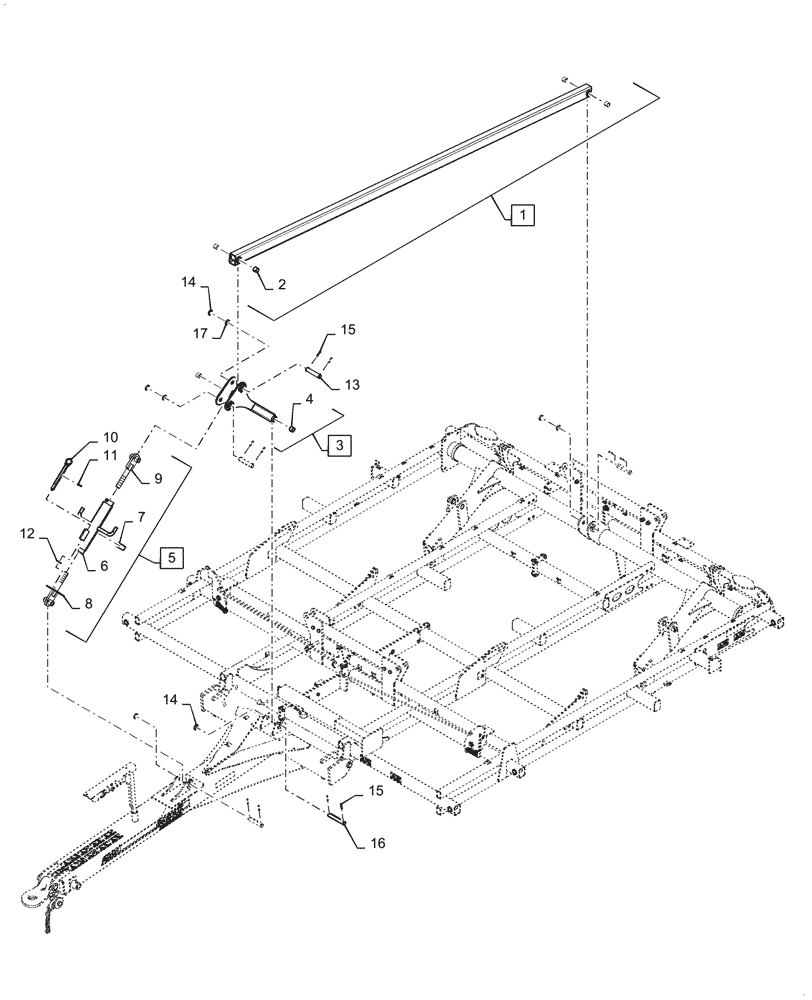 1
2
14
17
15
13
4
3
10
11
9
7
12
6
5
8
14
15
16