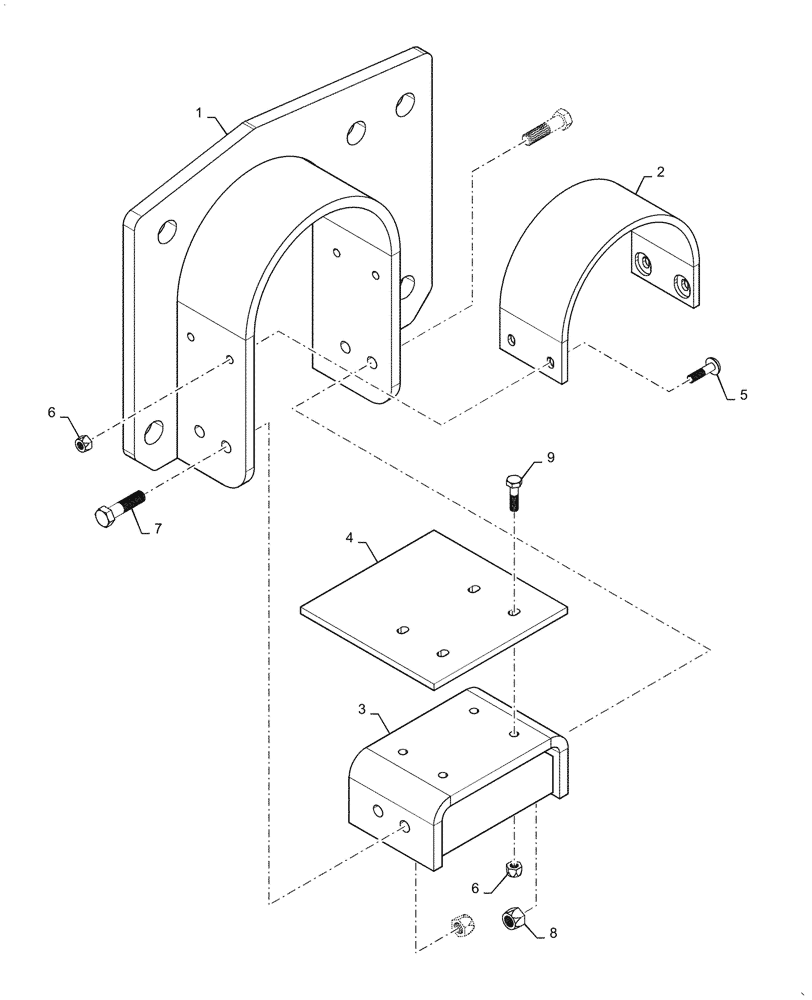 1
2
5
6
7
9
4
3
6
8