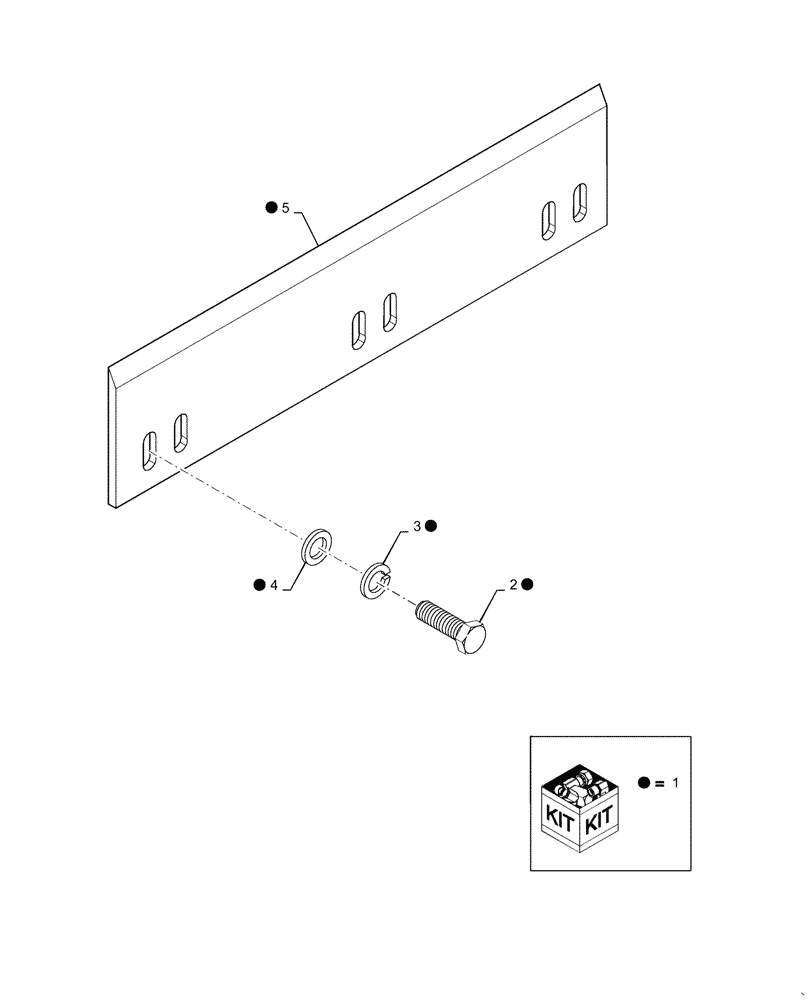 ● 5

3 ●

● 4

2 ●

KIT KIT

● = 1