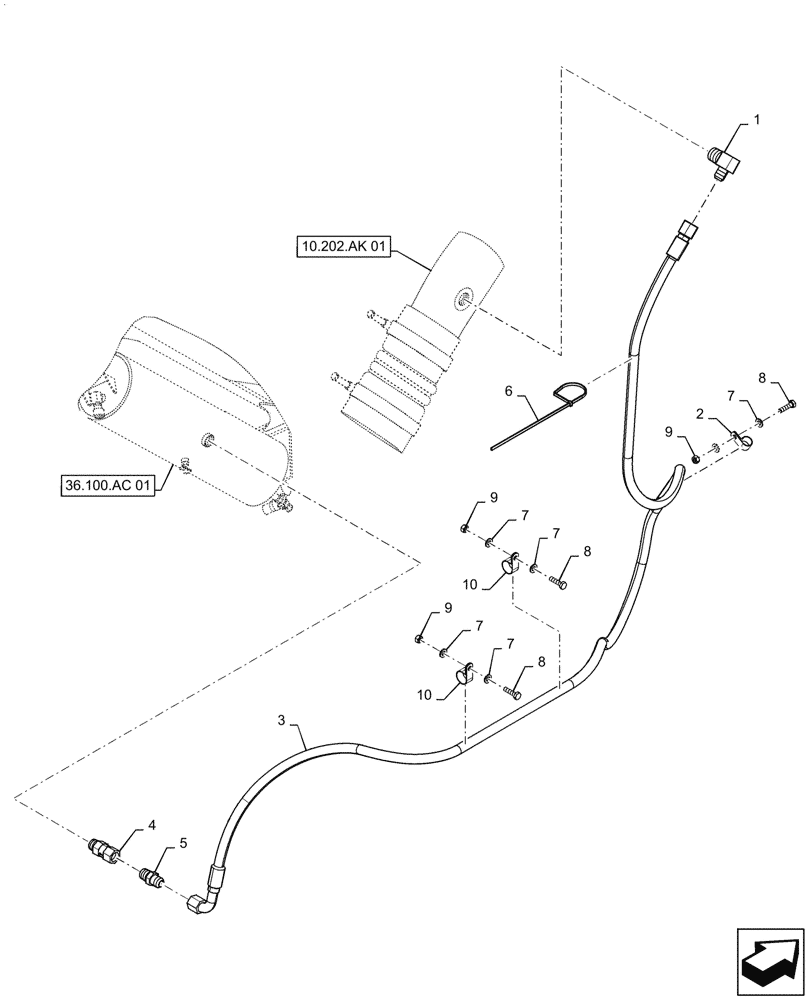 1
10.202.AK 01
6
8
7
2
9
36.100.AC 01
9
7
7
8
10
9
7
7
8
10
3
4
5