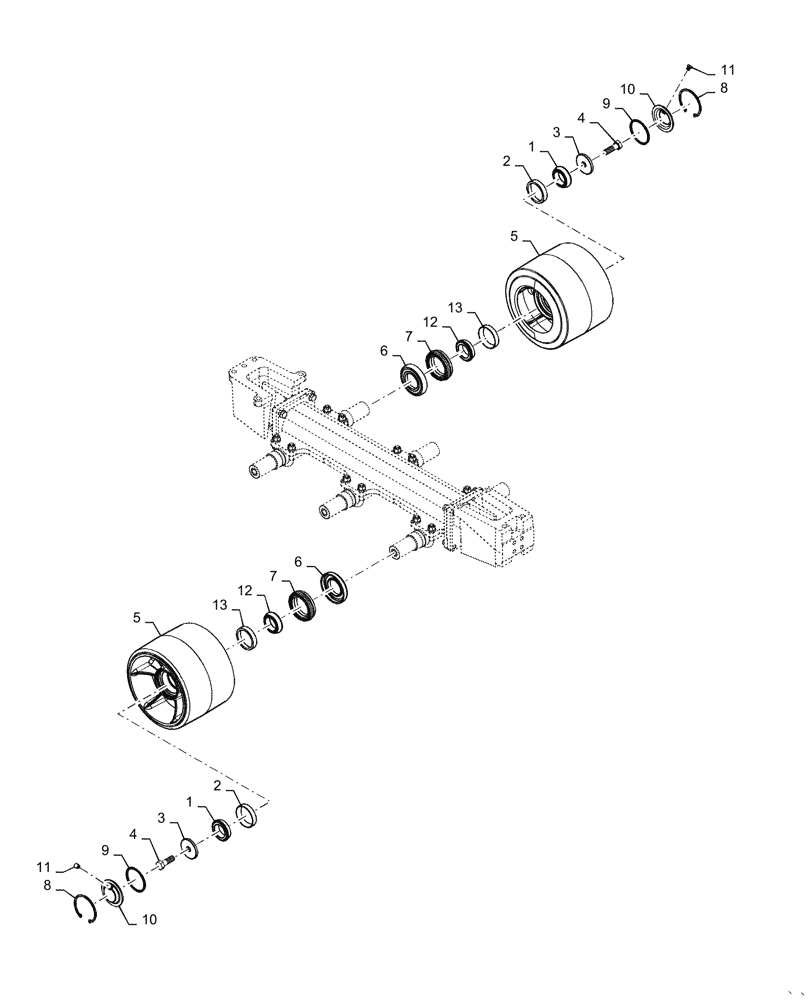 11
10
8
9
4
3
1
2
5
13
12
7
6
6
7
12
13
5
2
1
3
4
9
11
8
10