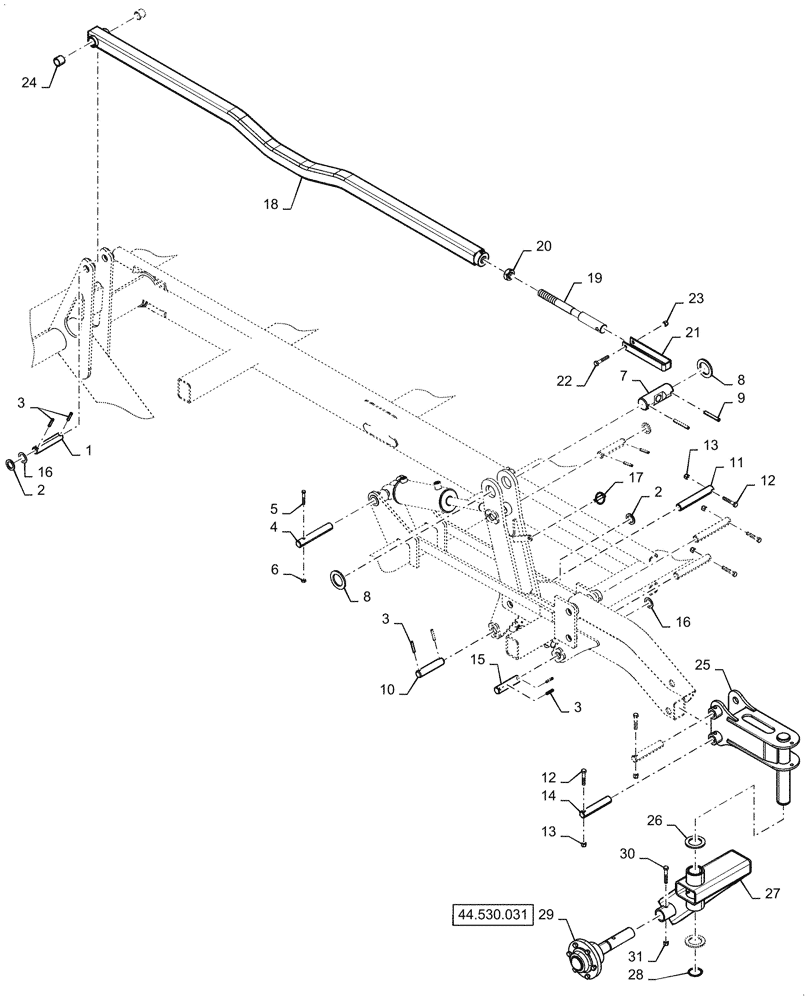 24
18
20
19
23
21
22
7
8
9
3
1
16
2
13
11
12
17
2
5
4
6
8
16
3
10
15
3
25
12
14
13
26
30
27
44.530.031
29
31
28