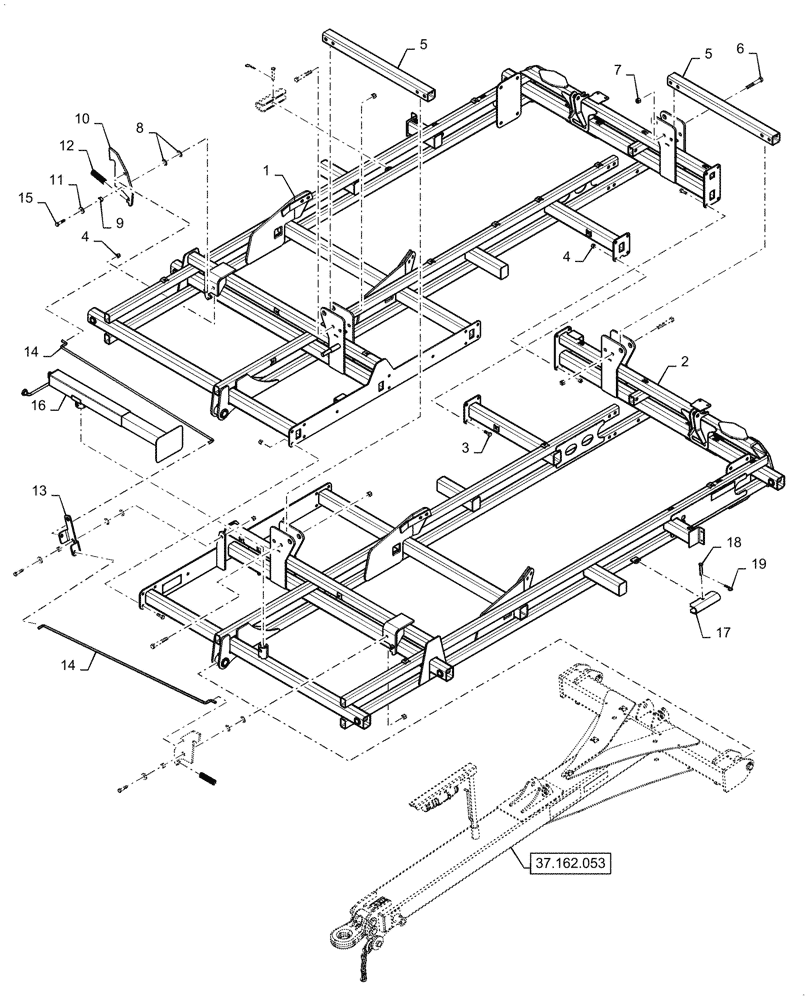 5
5
6
7
10
8
12
1
11
15
9
4
4
14
16
2
3
13
18
19
17
14
37.162.053