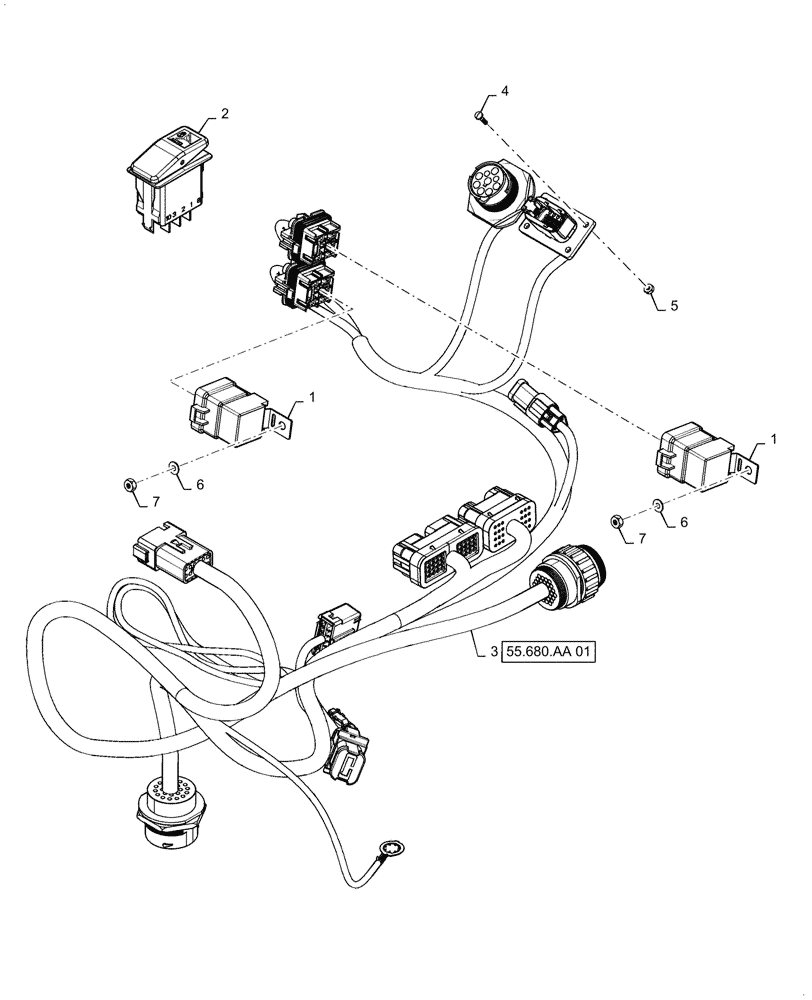 2

4

5

1

1

6

7

6

7

3 55.680.AA 01