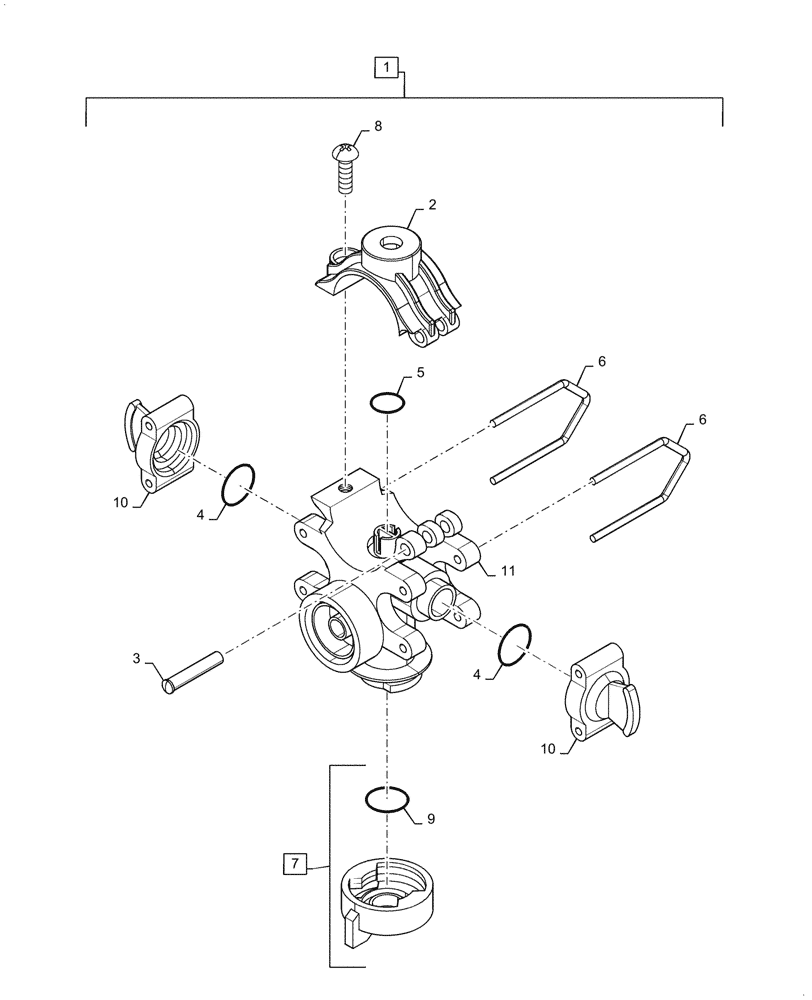 1
8
2
5
6
6
10
4
11
3
4
10
9
7