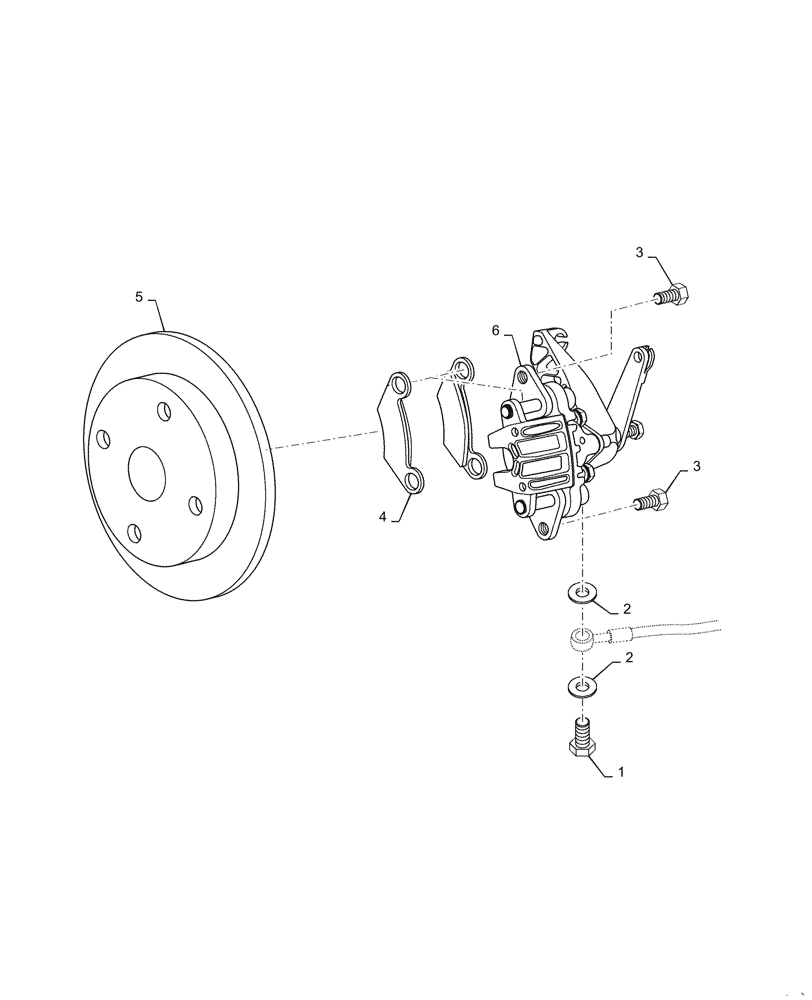 3
5
6
3
4
2
2
1