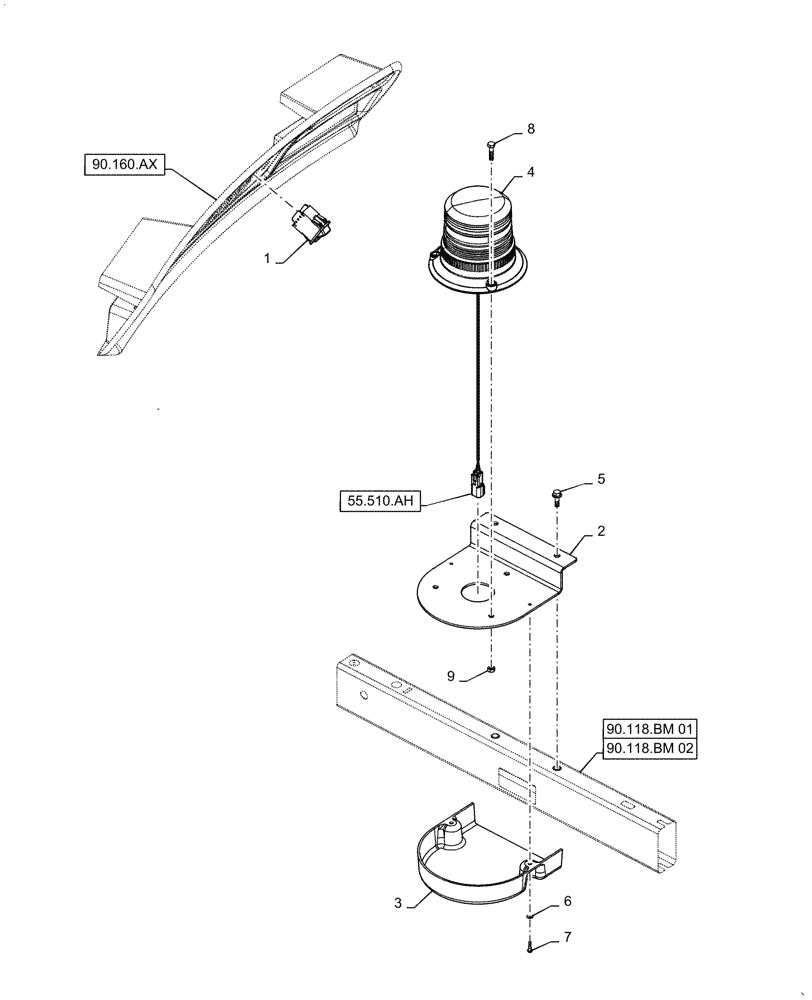 90.160.AX
1
8
4
55.510.AH
5
2
9
90.118.BM 01
90.118.BM 02
3
6
7