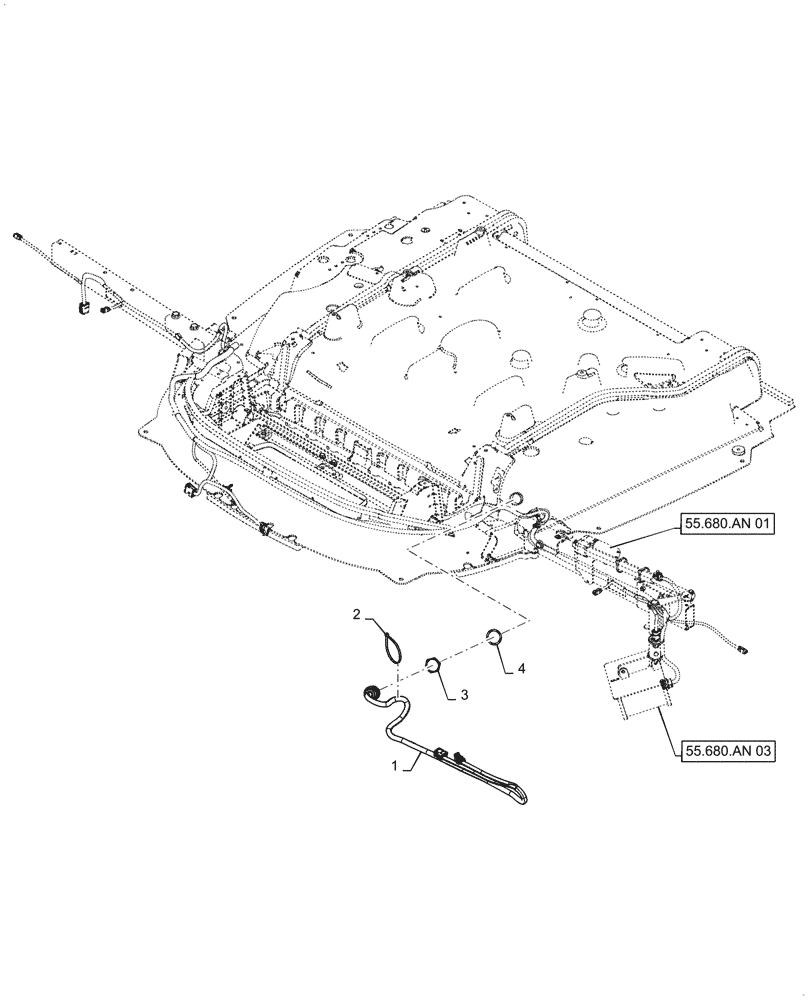 55.680.AN 01

2

4

3

1

55.680.AN 03