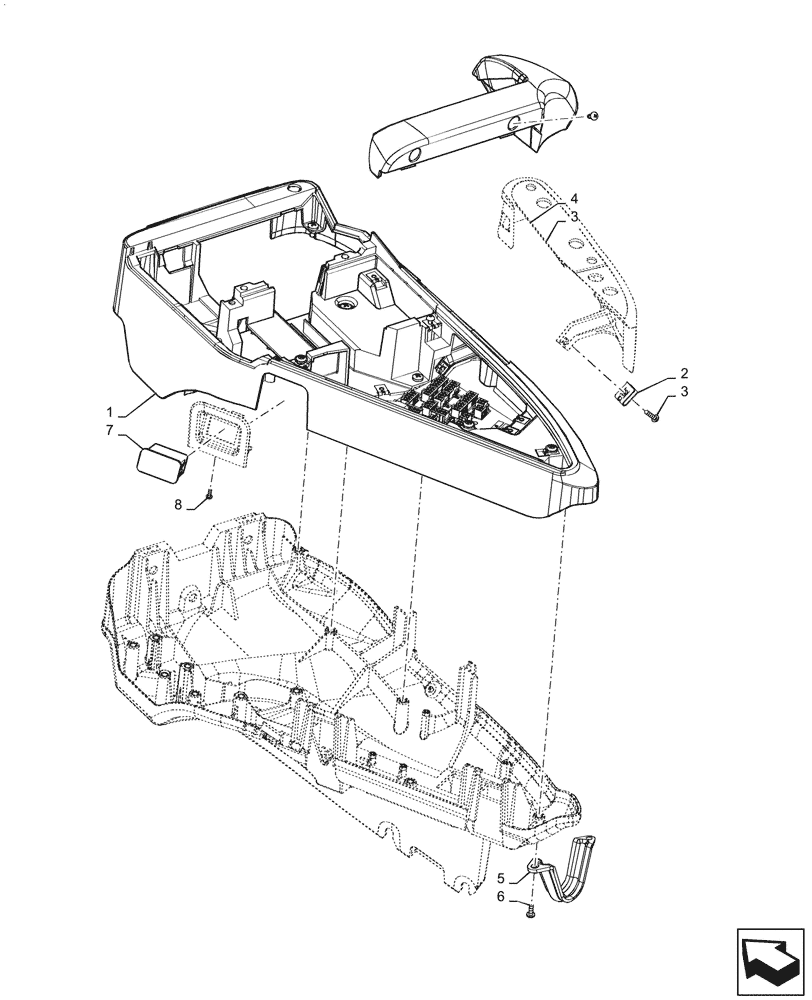 4
3
2
3
1
7
8
5
6